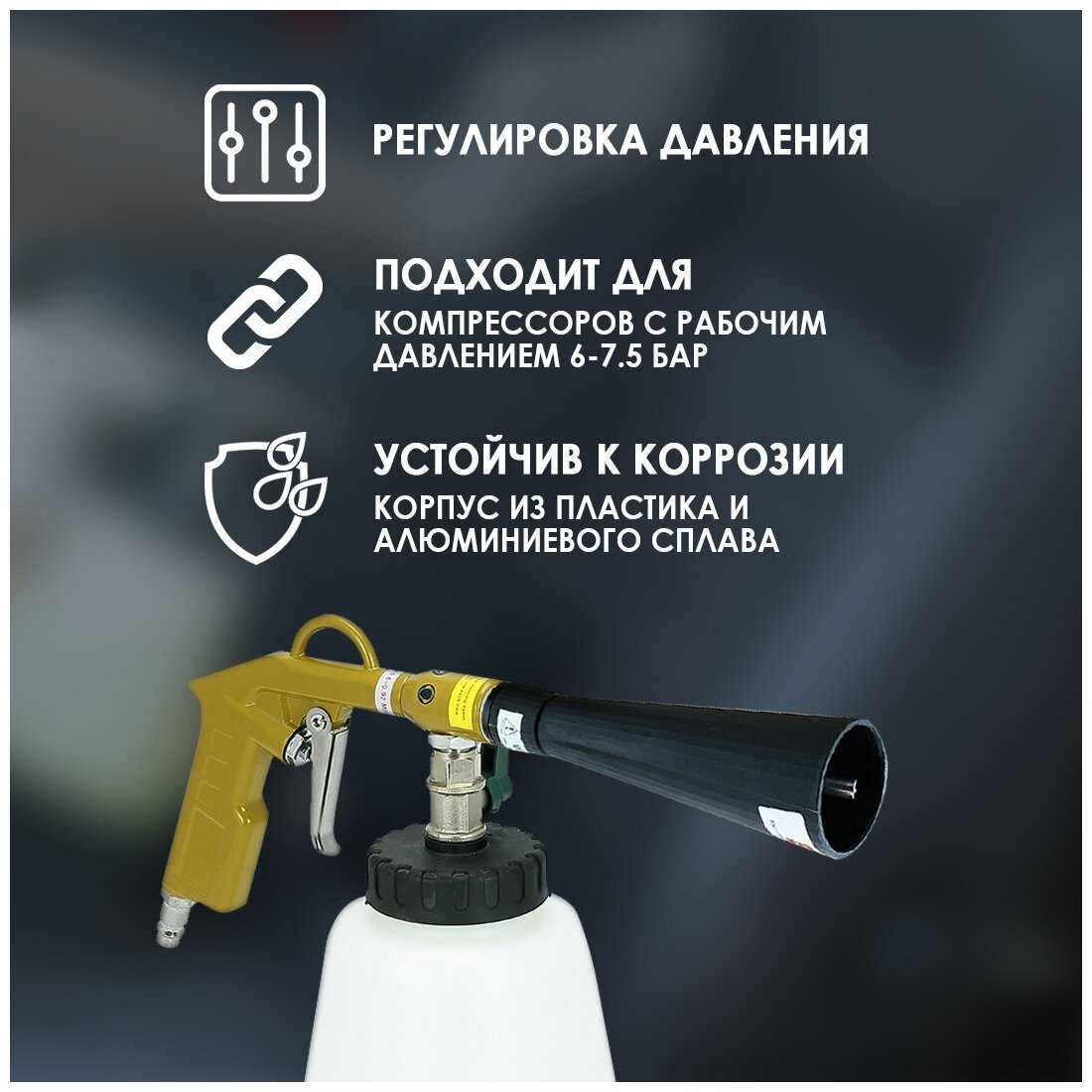 РЕГУЛИРОВКА ДАВЛЕНИЯ

ПОДХОДИТ ДЛЯ

КОМПРЕССОРОВ С РАБОЧИМ ДАВЛЕНИЕМ 6-7.5 БАР

УСТОЙЧИВ К КОРРОЗИИ

КОРПУС ИЗ ПЛАСТИКА И АЛЮМИНИЕВОГО СПЛАВА