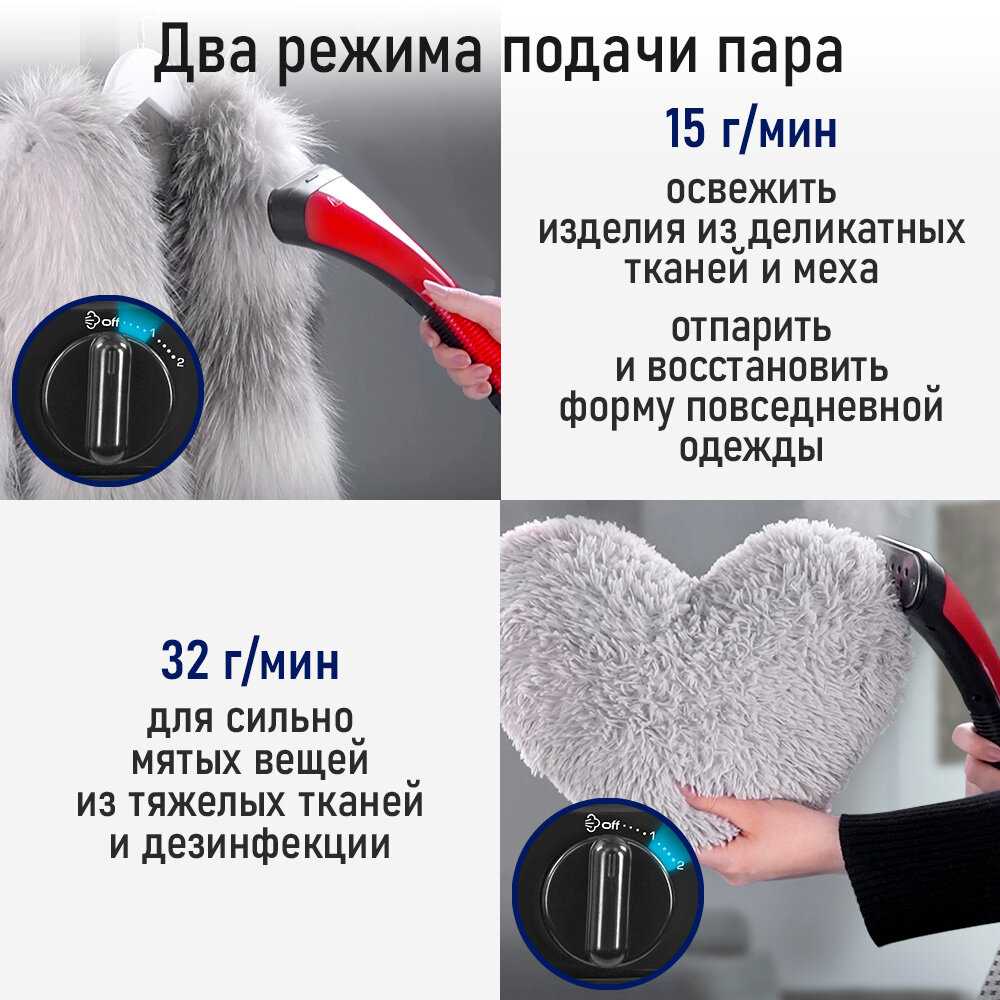 Два режима подачи пара

15 г/мин

освежить изделия из деликатных тканей и меха

отпарить и восстановить форму повседневной одежды

off 1 2

32 г/мин

для сильно мятых вещей из тяжелых тканей и дезинфекции

off 1 2