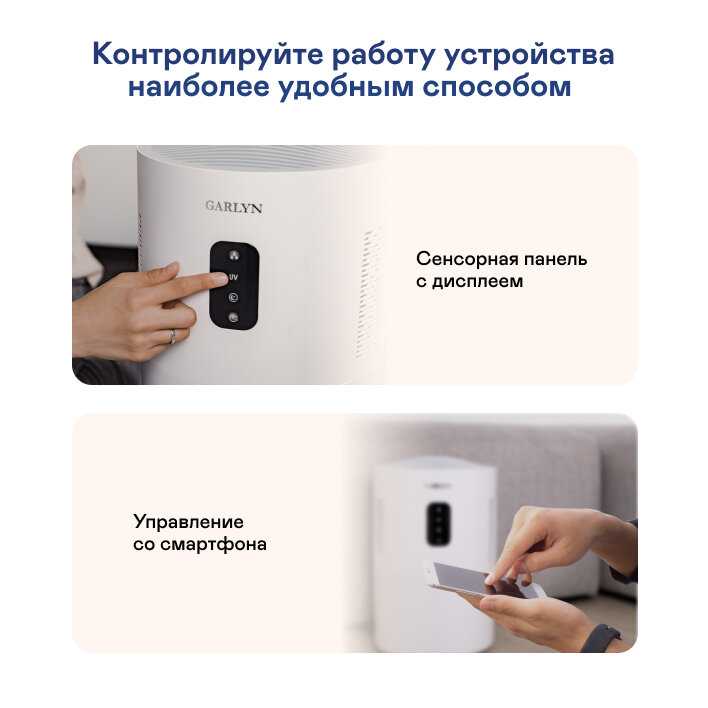 Контролируйте работу устройства наиболее удобным способом

GARLYN

UV

Сенсорная панель с дисплеем

Управление со смартфона