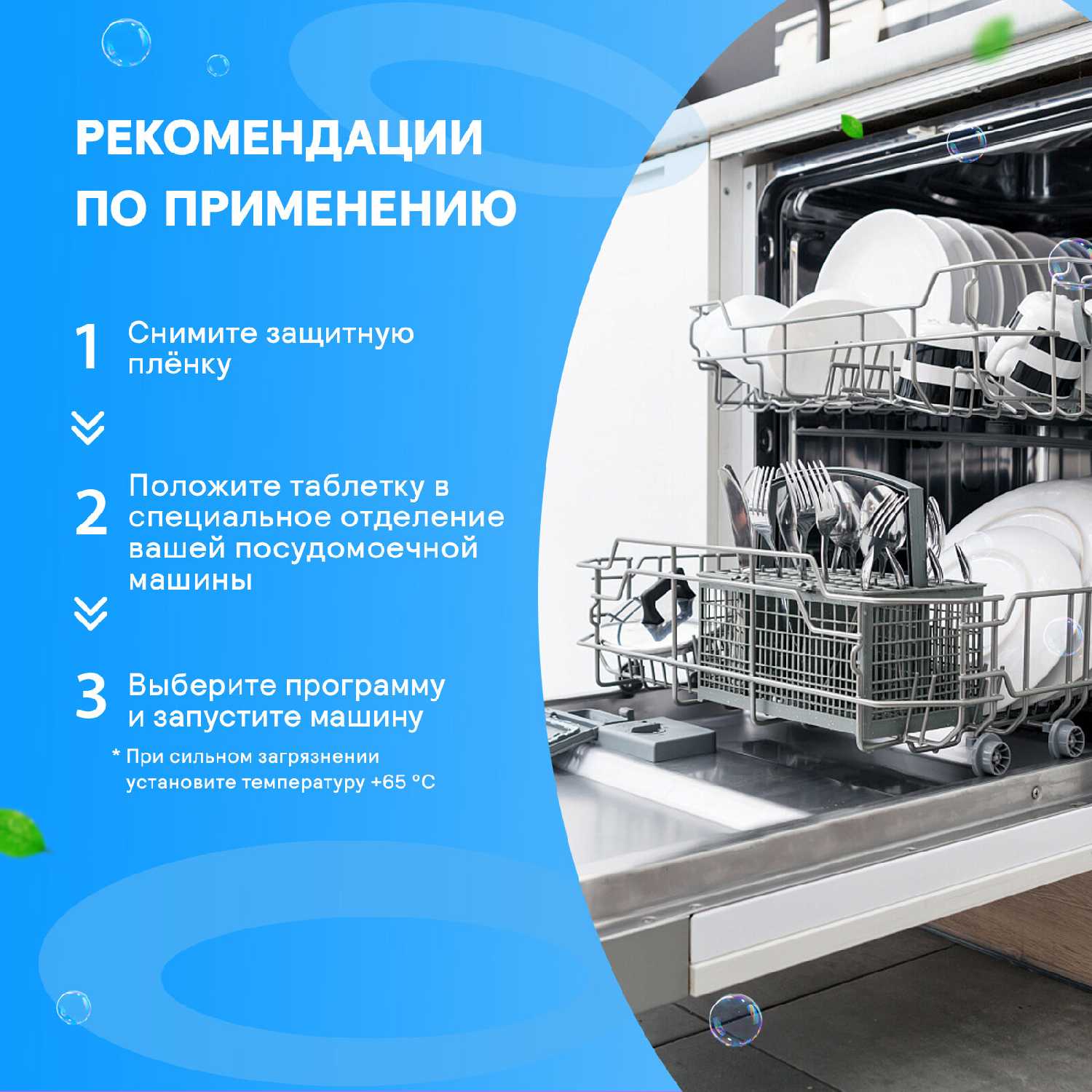 РЕКОМЕНДАЦИИ ПО ПРИМЕНЕНИЮ

1 Снимите защитную плёнку

2 Положите таблетку в специальное отделение вашей посудомоечной машины

3 Выберите программу и запустите машину

* При сильном загрязнении установите температуру +65 °C