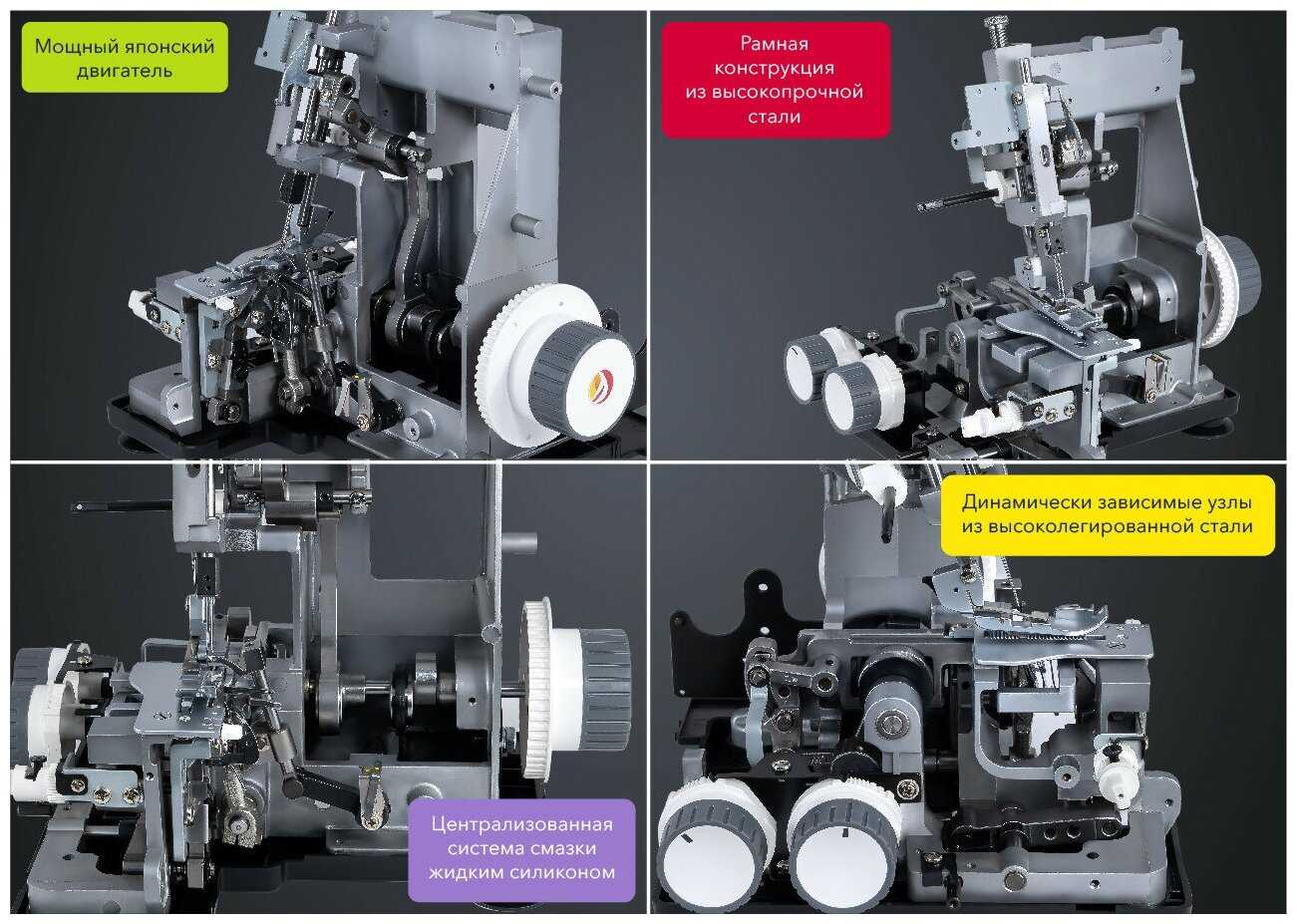 Мощный японский двигатель

Рамная конструкция из высокопрочной стали

Динамически зависимые узлы из высоколегированной стали

Централизованная система смазки жидким силиконом