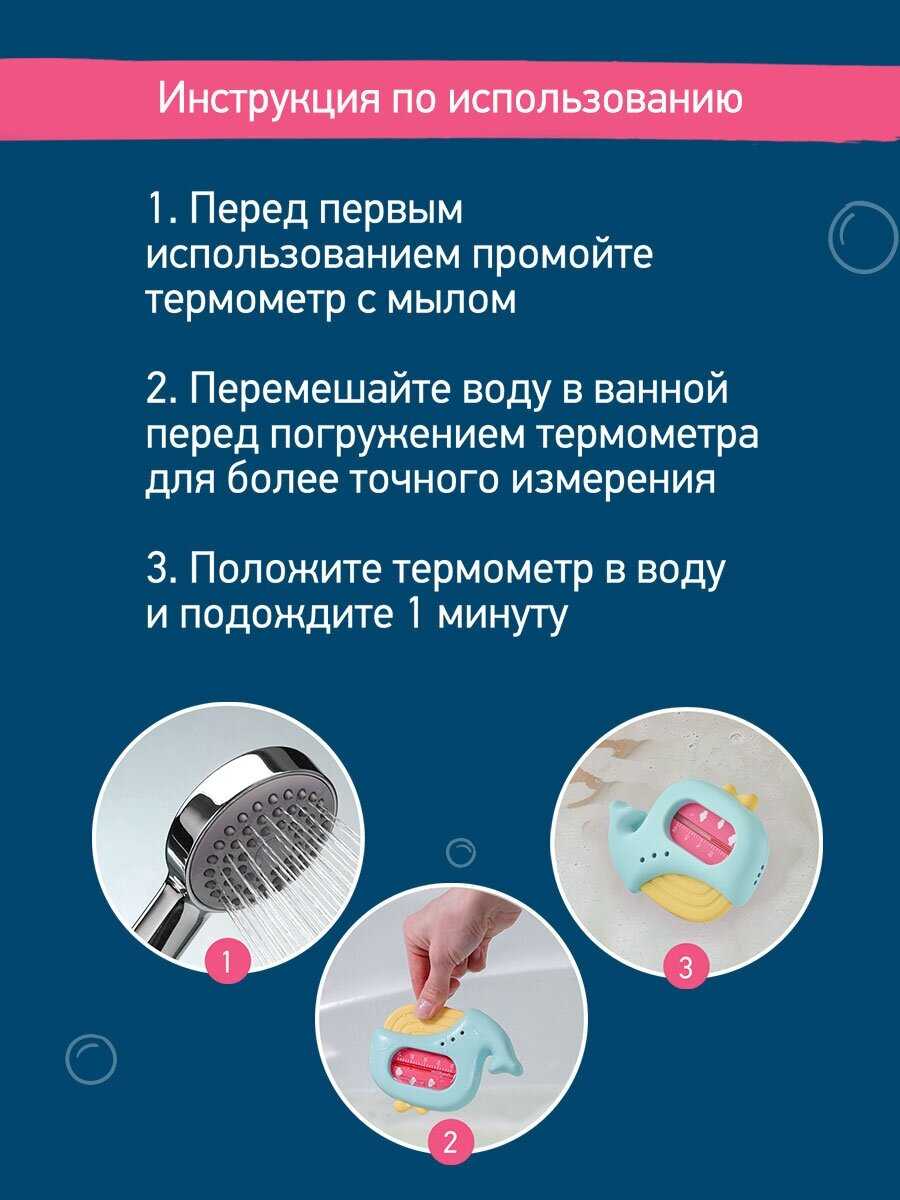 Инструкция по использованию

1. Перед первым использованием промойте термометр с мылом

2. Перемешайте воду в ванной перед погружением термометра для более точного измерения

3. Положите термометр в воду и подождите 1 минуту

1

2

3