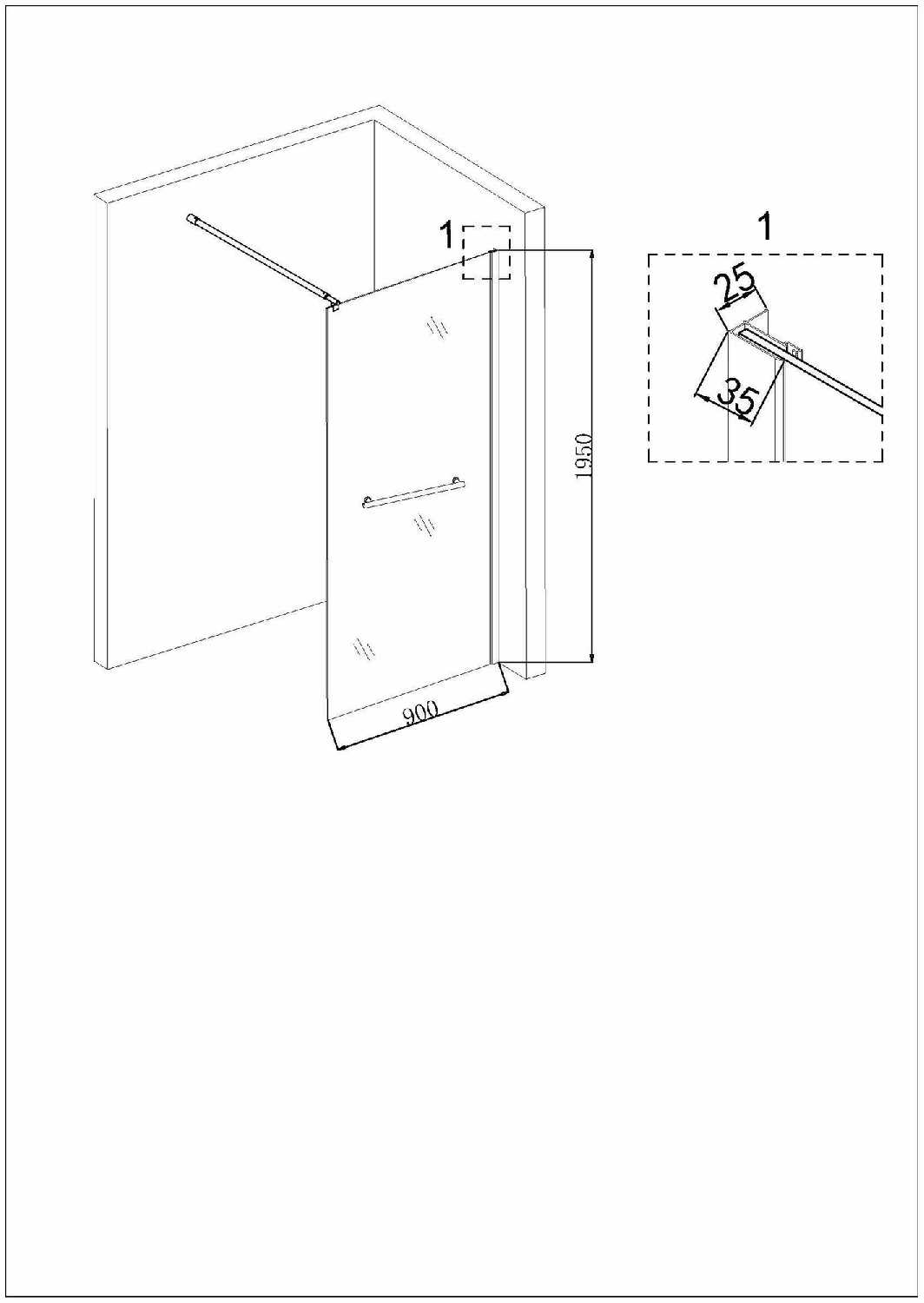 1
1950
900
1
25
35