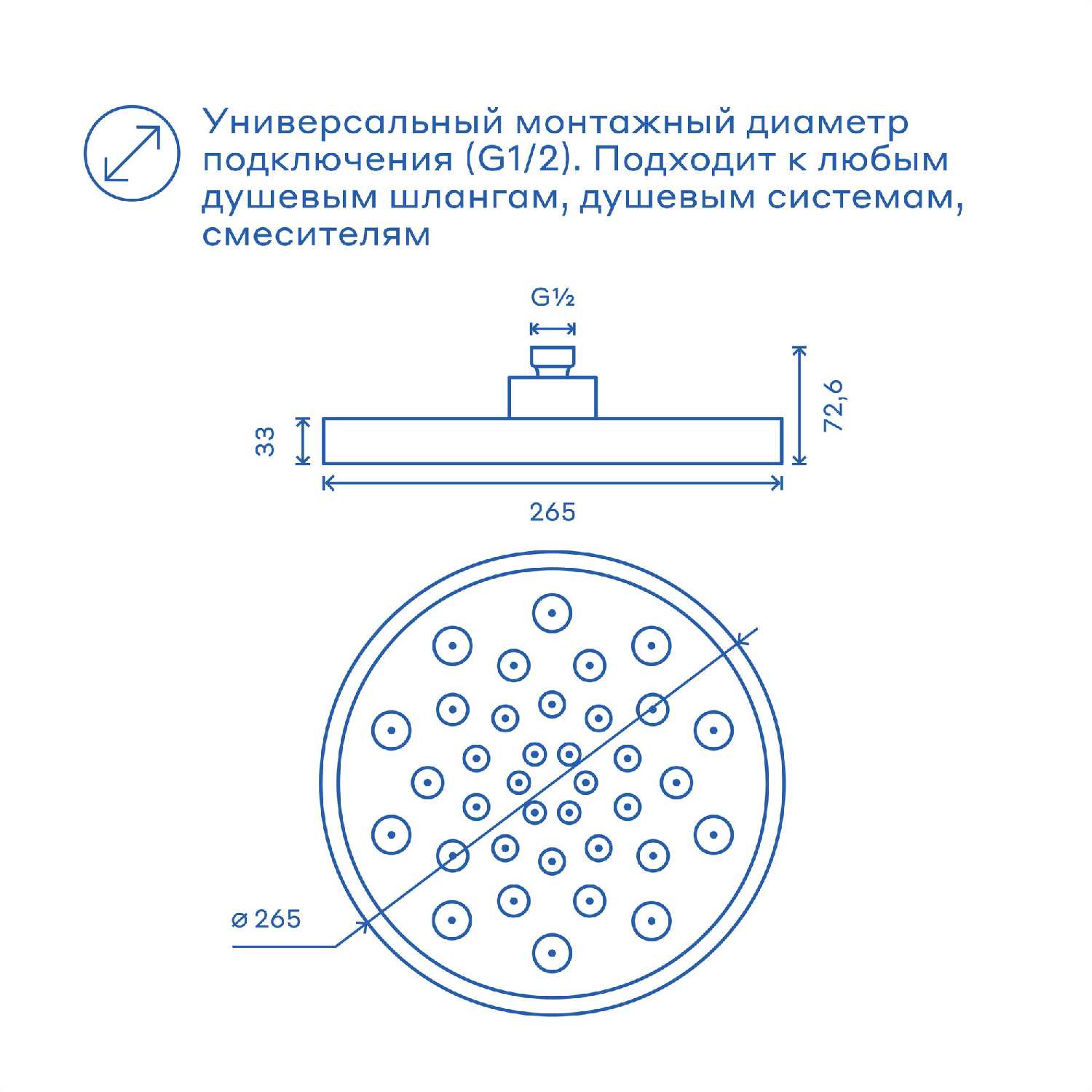 Универсальный монтажный диаметр подключения (G1/2). Подходит к любым душевым шлангам, душевым системам, смесителям

G½

33

72,6

265

ø 265