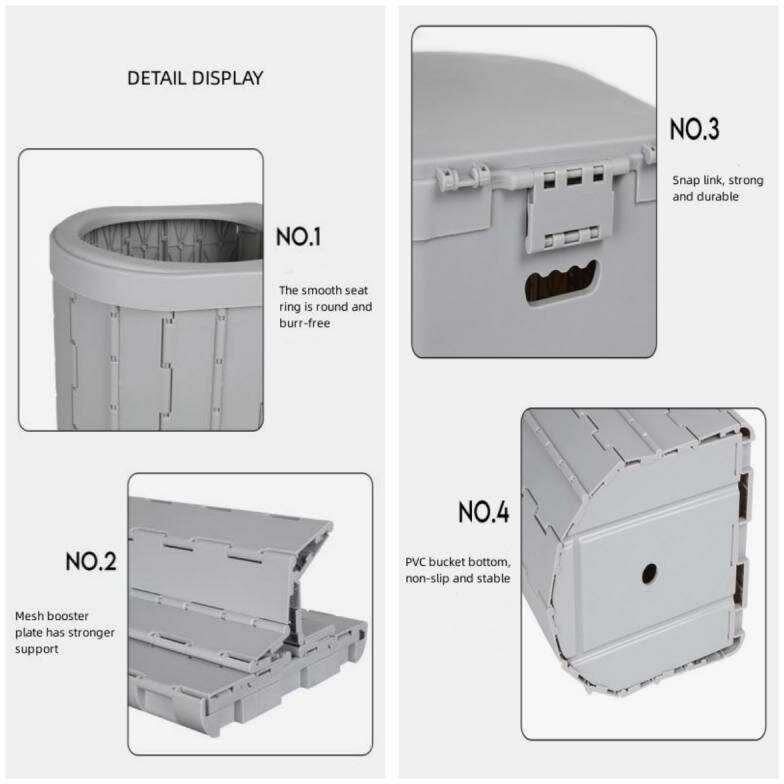 DETAIL DISPLAY

NO.1

The smooth seat ring is round and burr-free

NO.2

Mesh booster plate has stronger support

NO.3

Snap link, strong and durable

NO.4

PVC bucket bottom, non-slip and stable