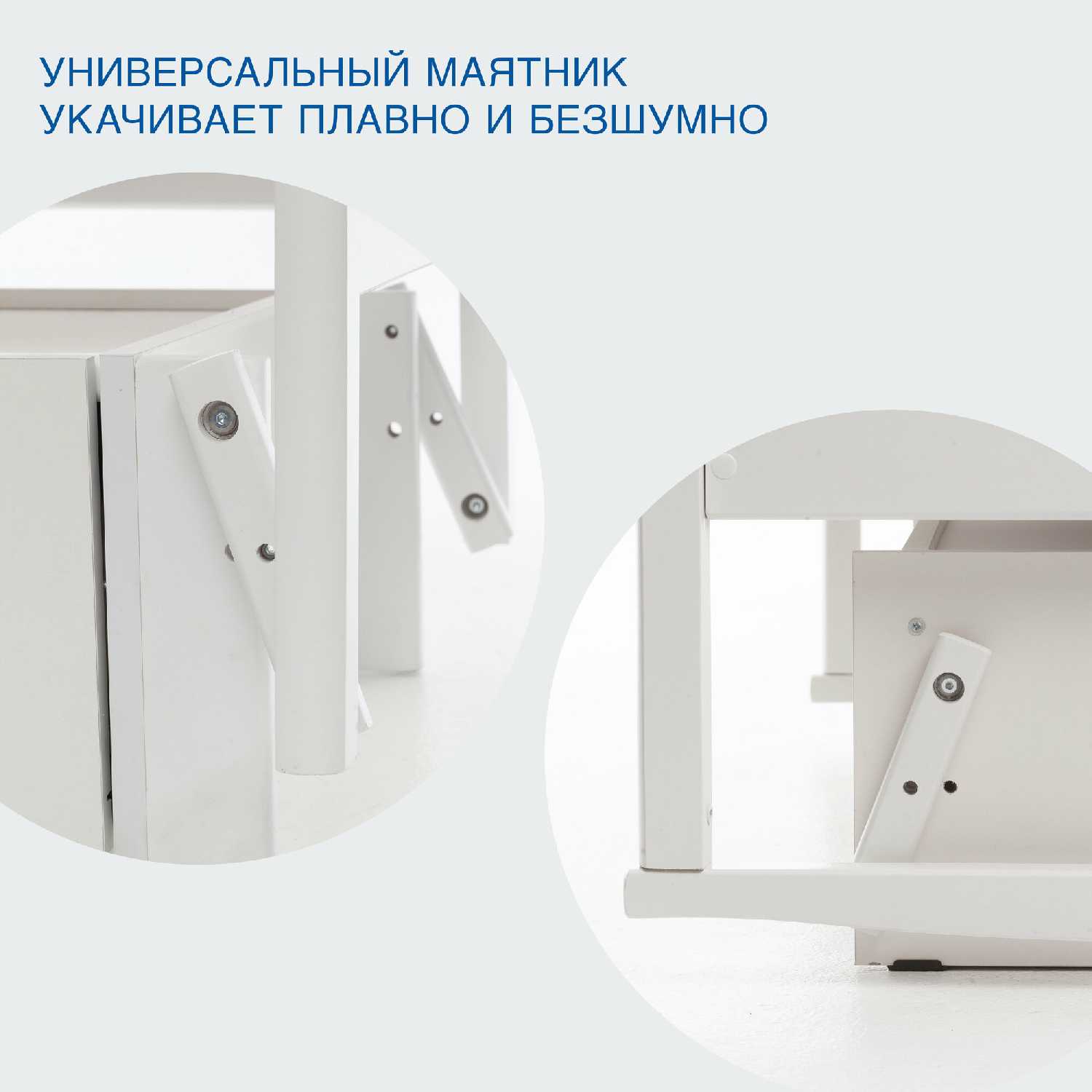 УНИВЕРСАЛЬНЫЙ МАЯТНИК УКАЧИВАЕТ ПЛАВНО И БЕЗШУМНО