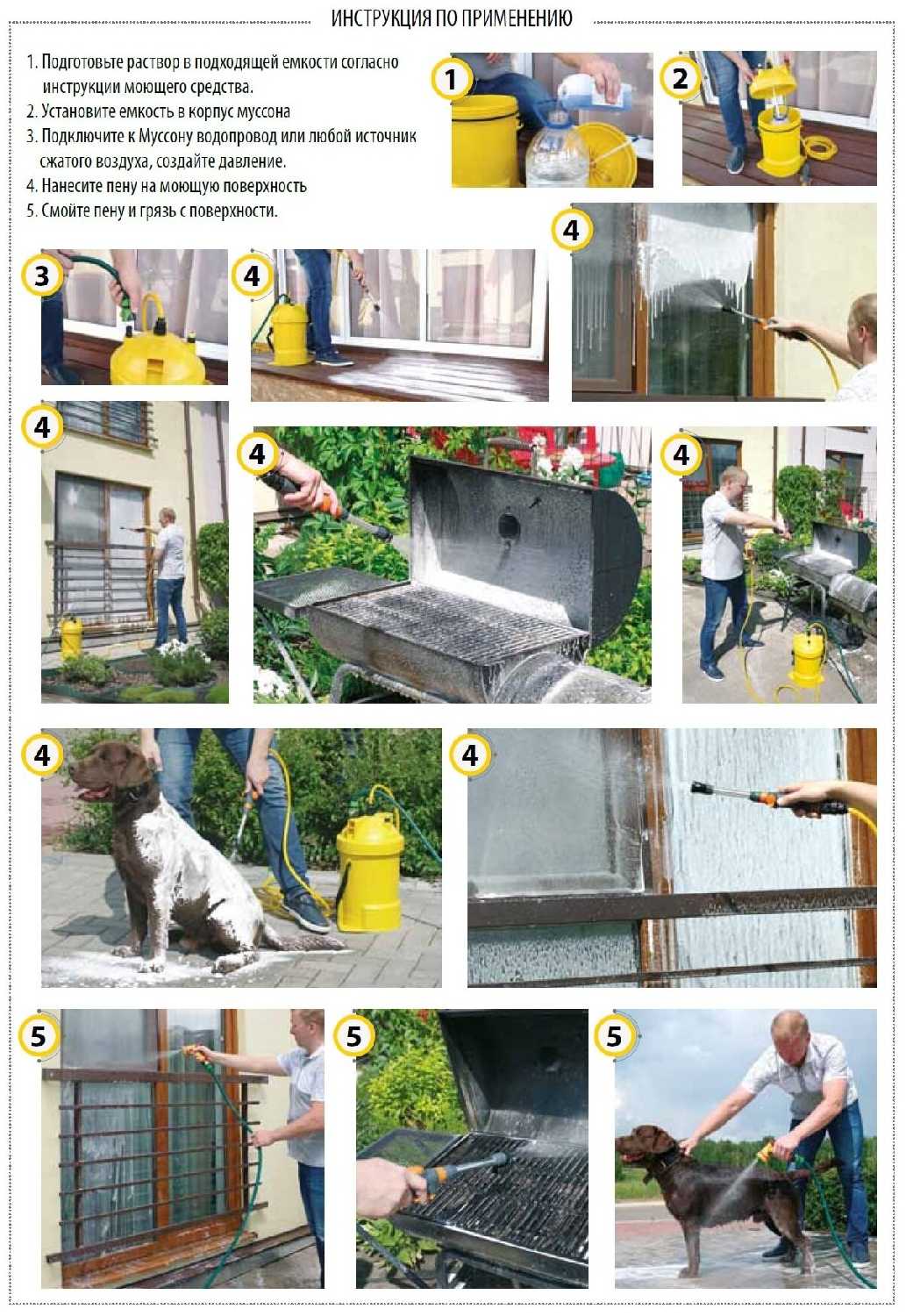 ИНСТРУКЦИЯ ПО ПРИМЕНЕНИЮ

1. Подготовьте раствор в подходящей емкости согласно инструкции моющего средства.
2. Установите емкость в корпус муссона
3. Подключите к Муссону водопровод или любой источник сжатого воздуха, создайте давление.
4. Нанесите пену на моющую поверхность
5. Смойте пену и грязь с поверхности.

1

2

4

3

4

4

4

4

4

4

5

5

5