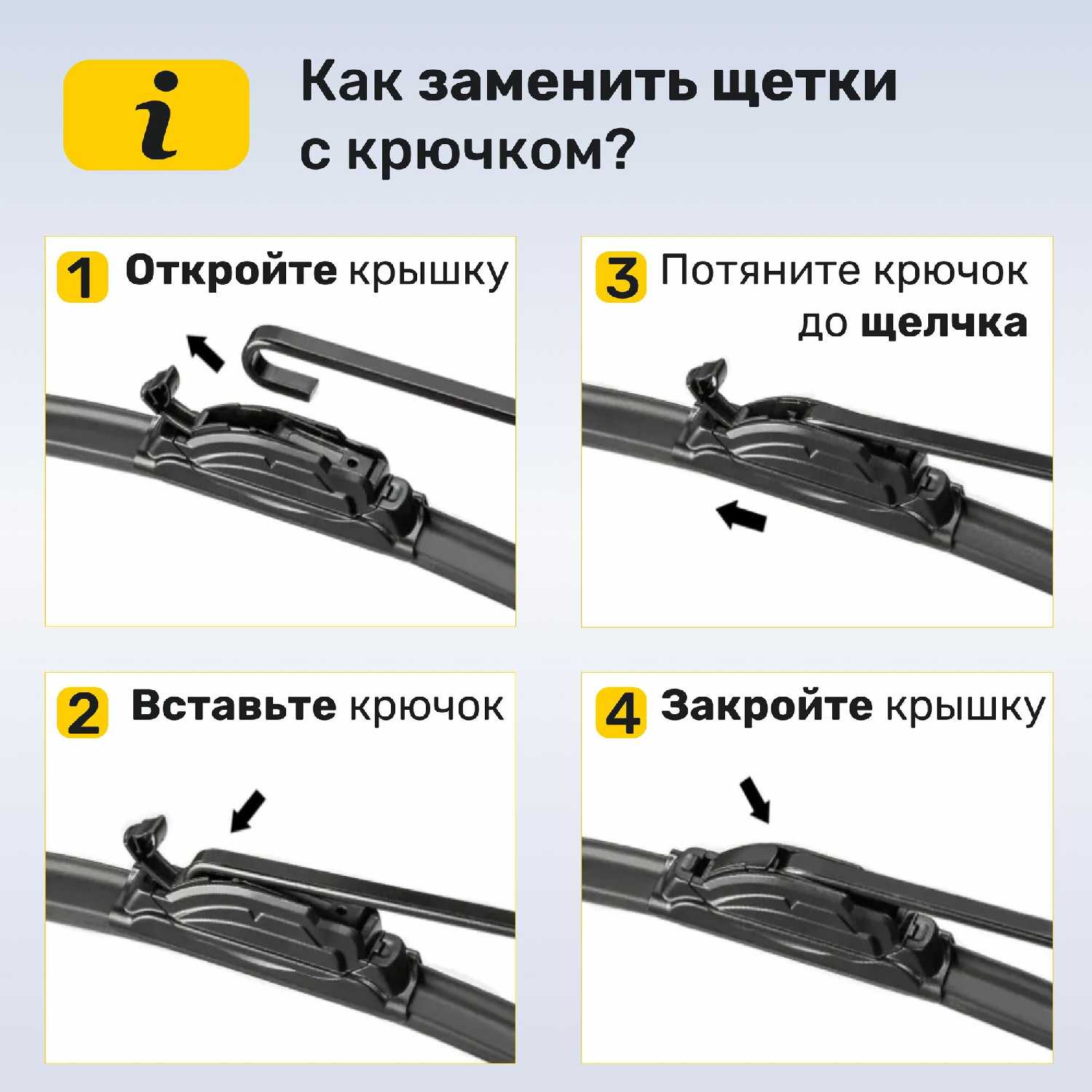 i

Как заменить щетки с крючком?

1 Откройте крышку

3 Потяните крючок до щелчка

2 Вставьте крючок

4 Закройте крышку