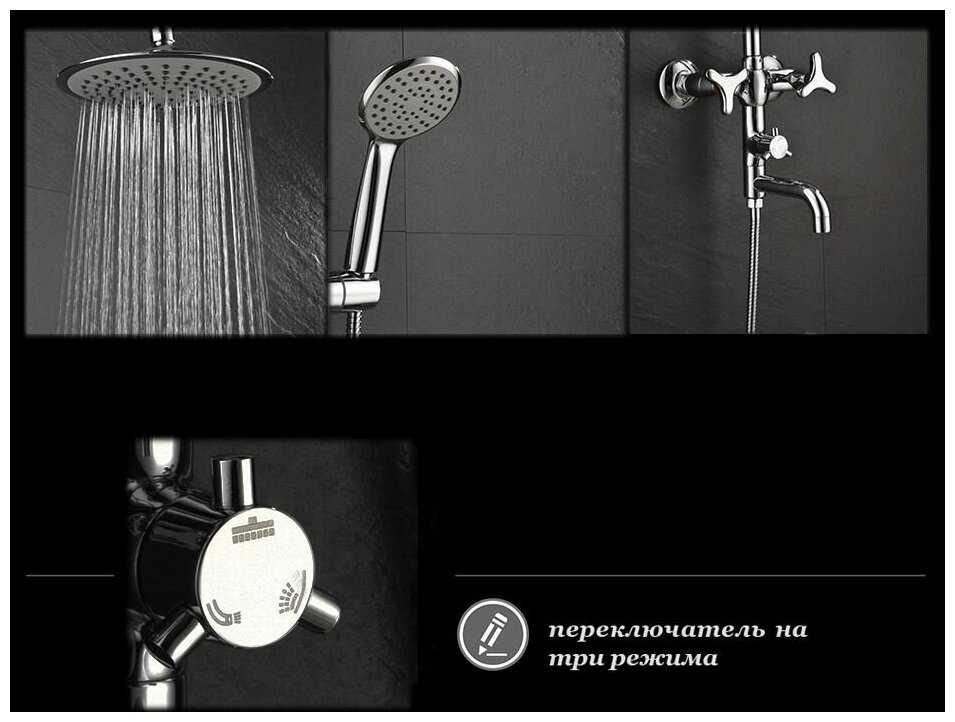 переключатель на
три режима