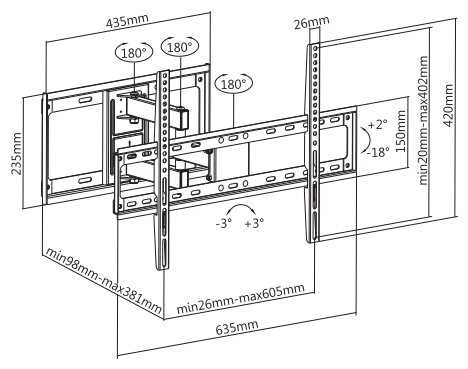 435mm
26mm
180°
180°
180°
235mm
+2°
-18°
150mm
min20mm-max402mm
420mm
-3°
+3°
min98mm-max381mm
min26mm-max605mm
635mm