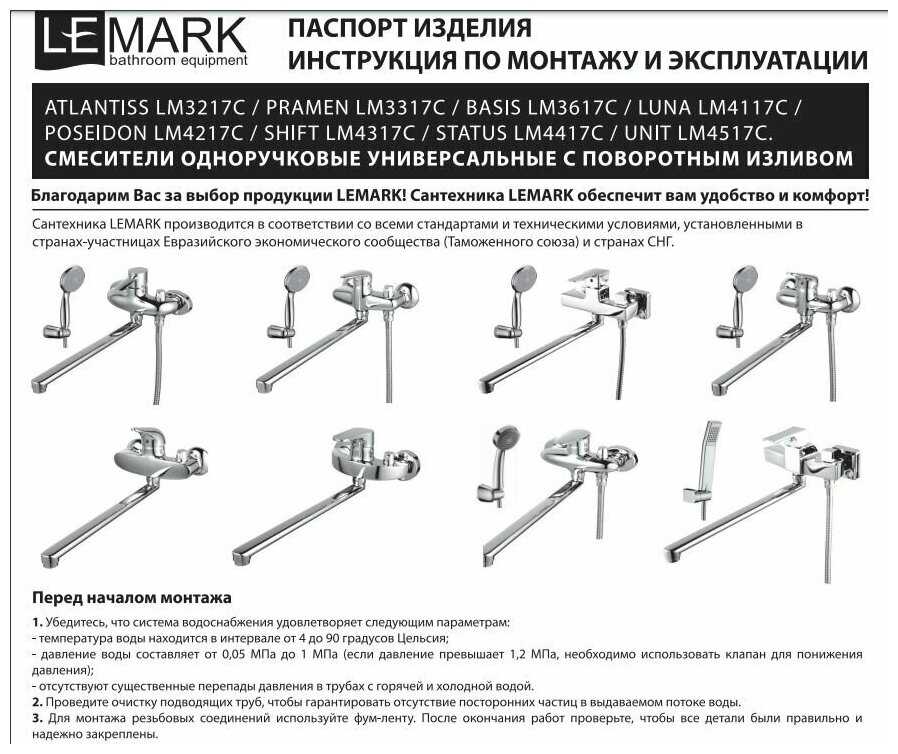 LEMARK
bathroom equipment

ПАСПОРТ ИЗДЕЛИЯ
ИНСТРУКЦИЯ ПО МОНТАЖУ И ЭКСПЛУАТАЦИИ

ATLANTISS LM3217C / PRAMEN LM3317C / BASIS LM3617C / LUNA LM4117C / POSEIDON LM4217C / SHIFT LM4317C / STATUS LM4417C / UNIT LM4517C.
СМЕСИТЕЛИ ОДНОРУЧКОВЫЕ УНИВЕРСАЛЬНЫЕ С ПОВОРОТНЫМ ИЗЛИВОМ

Благодарим Вас за выбор продукции LEMARK! Сантехника LEMARK обеспечит вам удобство и комфорт!

Сантехника LEMARK производится в соответствии со всеми стандартами и техническими условиями, установленными в странах-участницах Евразийского экономического сообщества (Таможенного союза) и странах СНГ.

Перед началом монтажа

1. Убедитесь, что система водоснабжения удовлетворяет следующим параметрам:
- температура воды находится в интервале от 4 до 90 градусов Цельсия;
- давление воды составляет от 0,05 МПа до 1 МПа (если давление превышает 1,2 МПа, необходимо использовать клапан для понижения давления);
- отсутствуют существенные перепады давления в трубах с горячей и холодной водой.
2. Проведите очистку подводящих труб, чтобы гарантировать отсутствие посторонних частиц в выдаваемом потоке воды.
3. Для монтажа резьбовых соединений используйте фум-ленту. После окончания работ проверьте, чтобы все детали были правильно и надежно закреплены.