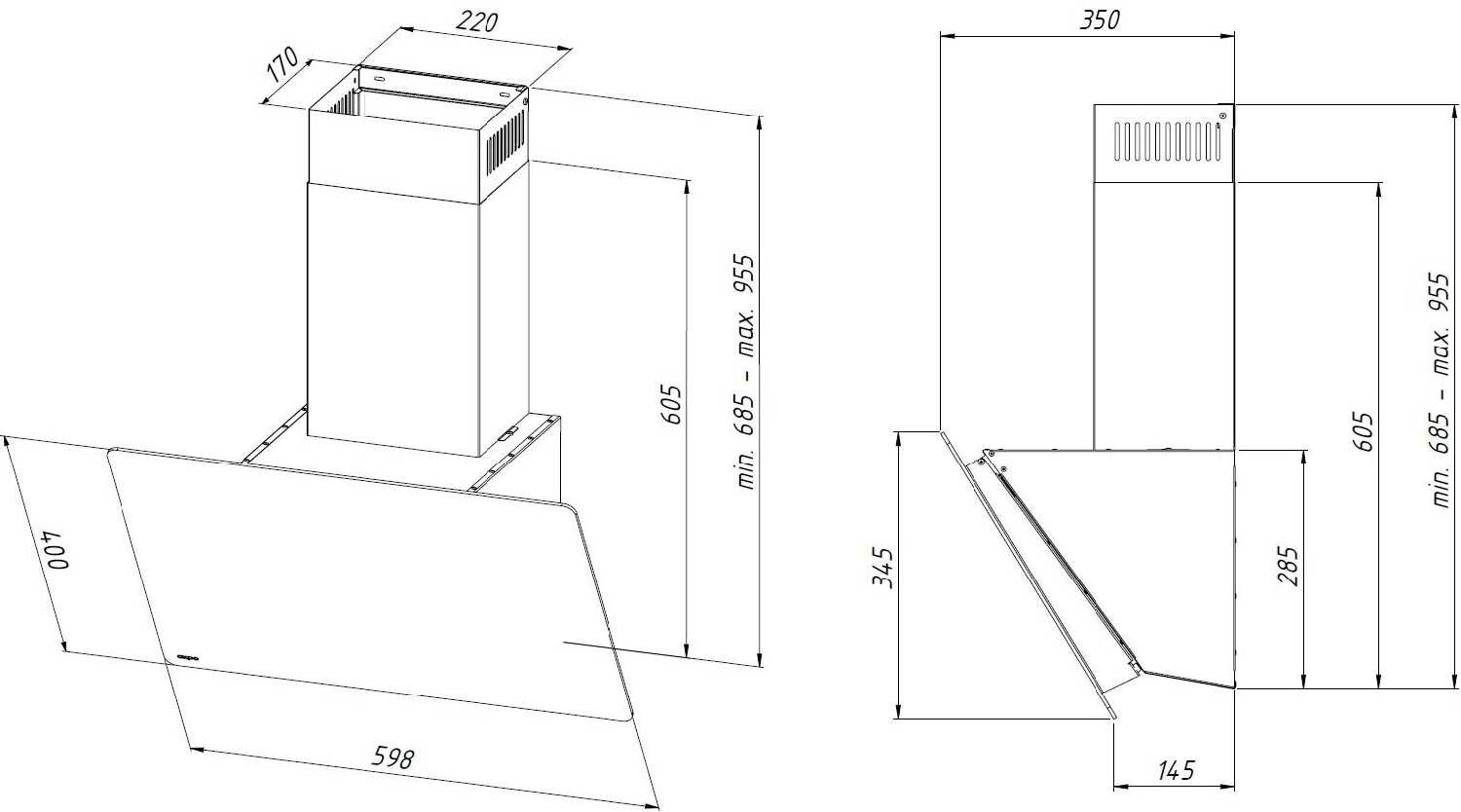 220
170
605
min. 685 – max. 955
400
598
350
605
min. 685 – max. 955
345
285
145