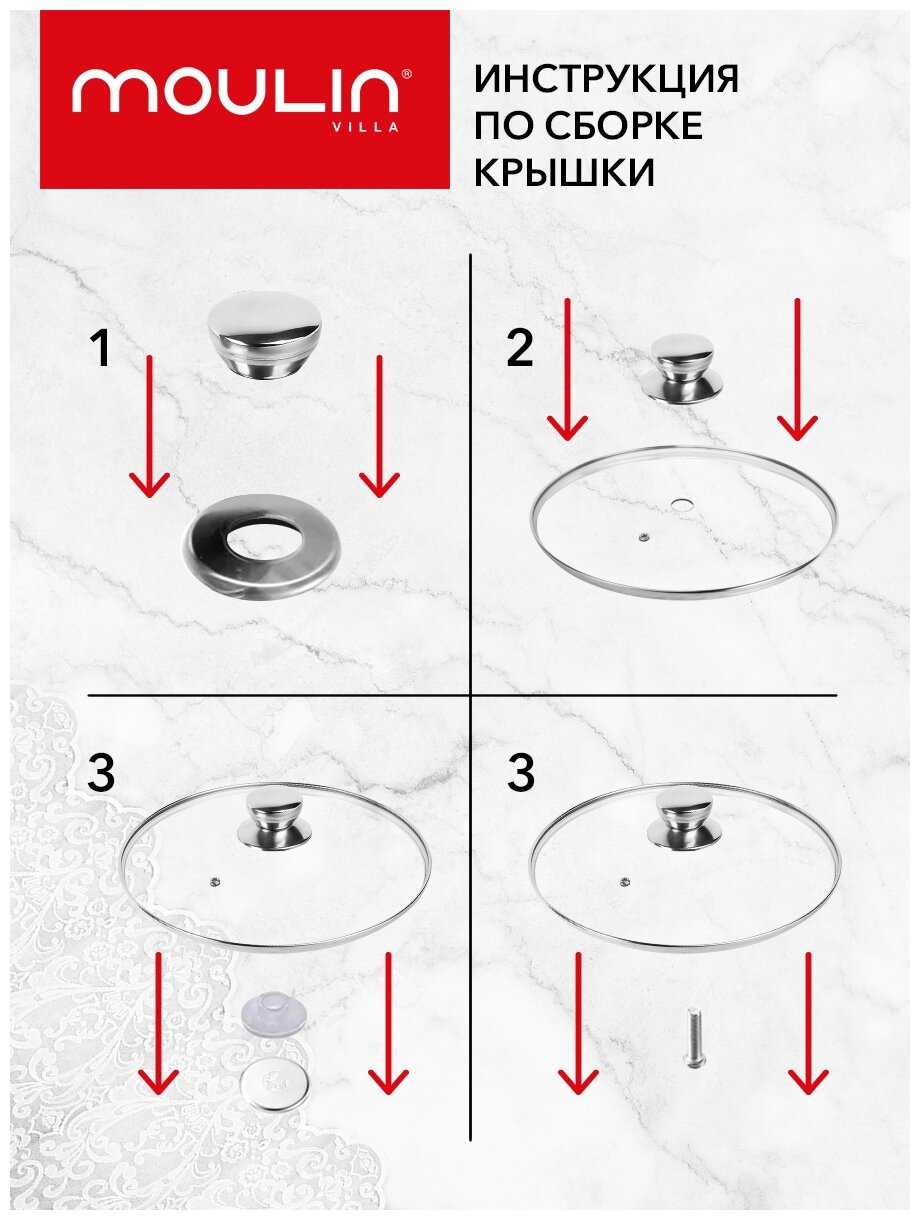 MOULIN® VILLA

ИНСТРУКЦИЯ ПО СБОРКЕ КРЫШКИ

1

2

3

3