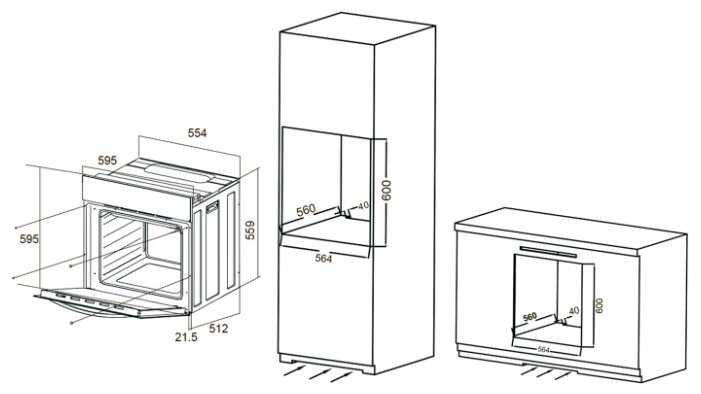 554
595
595
559
21.5
512
560
40
600
564
560
40
600
564