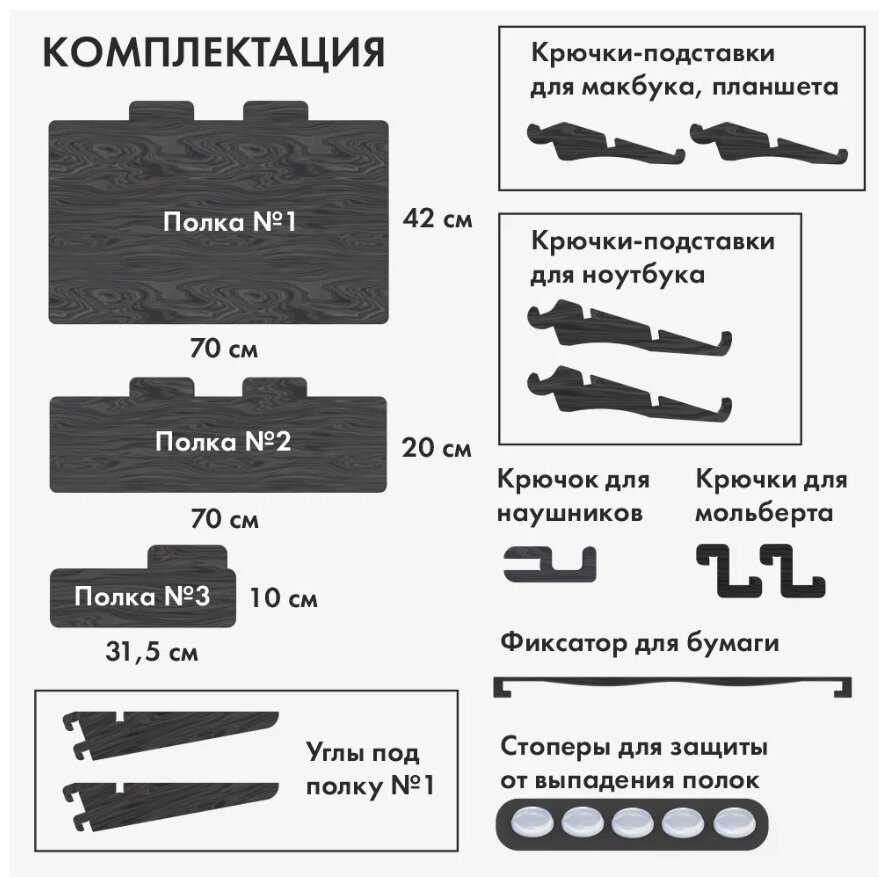 КОМПЛЕКТАЦИЯ

Полка №1

42 см

70 см

Полка №2

20 см

70 см

Полка №3

10 см

31,5 см

Углы под полку №1

Крючки-подставки для макбука, планшета

Крючки-подставки для ноутбука

Крючок для наушников

Крючки для мольберта

Фиксатор для бумаги

Стоперы для защиты от выпадения полок