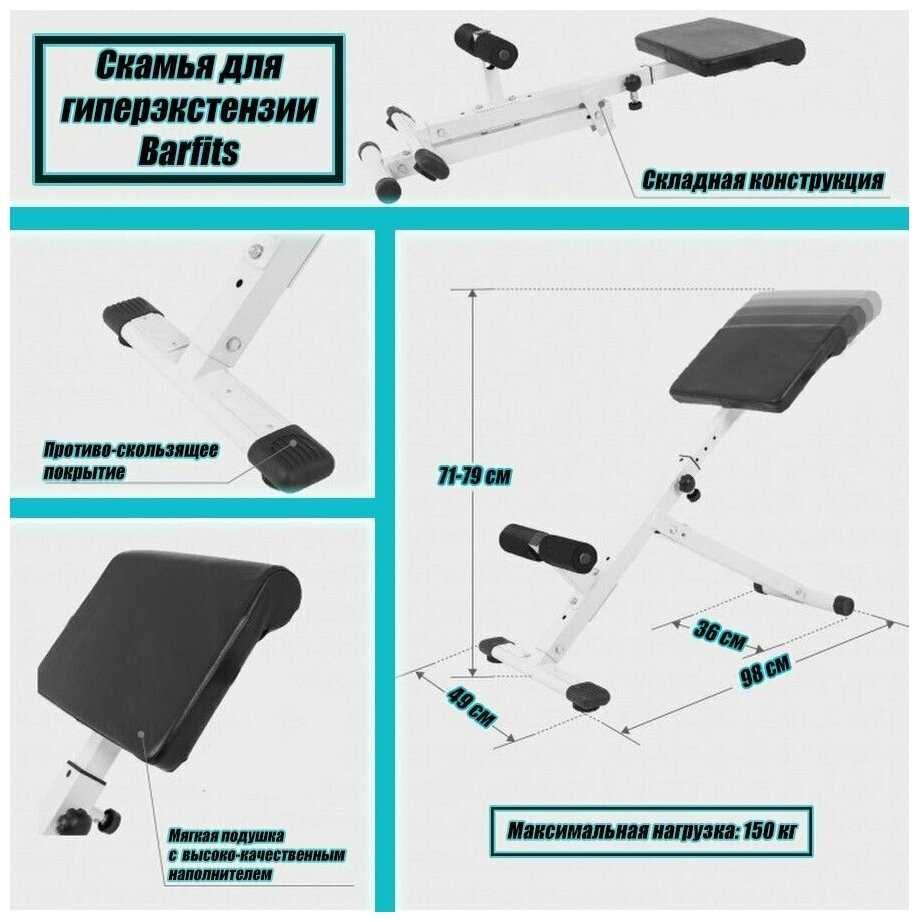 Скамья для гиперэкстензии Barfits

Складная конструкция

Противо-скользящее покрытие

71-79 см

36 см

98 см

49 см

Мягкая подушка с высоко-качественным наполнителем

Максимальная нагрузка: 150 кг