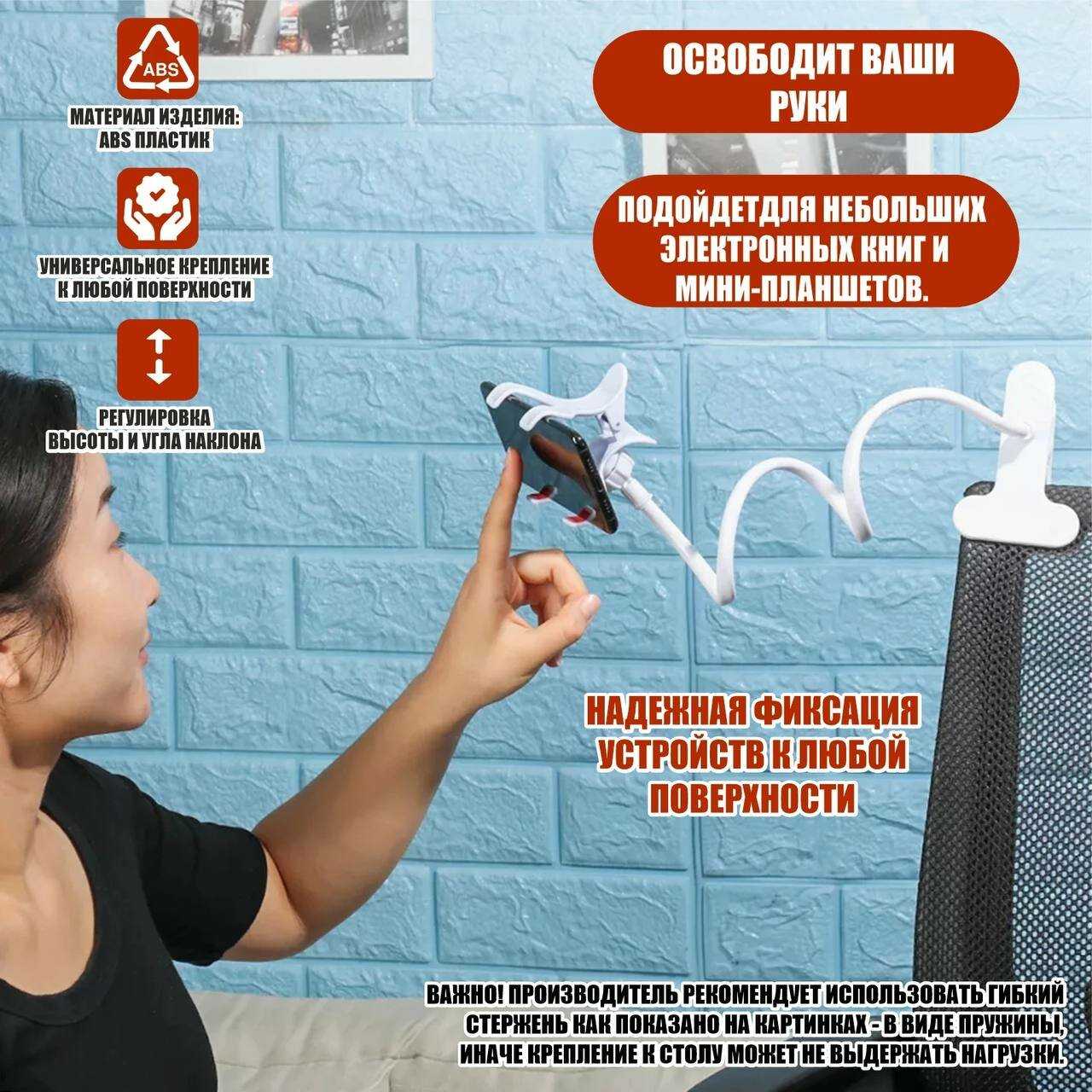 ABS

МАТЕРИАЛ ИЗДЕЛИЯ: ABS ПЛАСТИК

УНИВЕРСАЛЬНОЕ КРЕПЛЕНИЕ К ЛЮБОЙ ПОВЕРХНОСТИ

РЕГУЛИРОВКА ВЫСОТЫ И УГЛА НАКЛОНА

ОСВОБОДИТ ВАШИ РУКИ

ПОДОЙДЕТДЛЯ НЕБОЛЬШИХ ЭЛЕКТРОННЫХ КНИГ И МИНИ-ПЛАНШЕТОВ.

НАДЕЖНАЯ ФИКСАЦИЯ УСТРОЙСТВ К ЛЮБОЙ ПОВЕРХНОСТИ

ВАЖНО! ПРОИЗВОДИТЕЛЬ РЕКОМЕНДУЕТ ИСПОЛЬЗОВАТЬ ГИБКИЙ СТЕРЖЕНЬ КАК ПОКАЗАНО НА КАРТИНКАХ - В ВИДЕ ПРУЖИНЫ, ИНАЧЕ КРЕПЛЕНИЕ К СТОЛУ МОЖЕТ НЕ ВЫДЕРЖАТЬ НАГРУЗКИ.