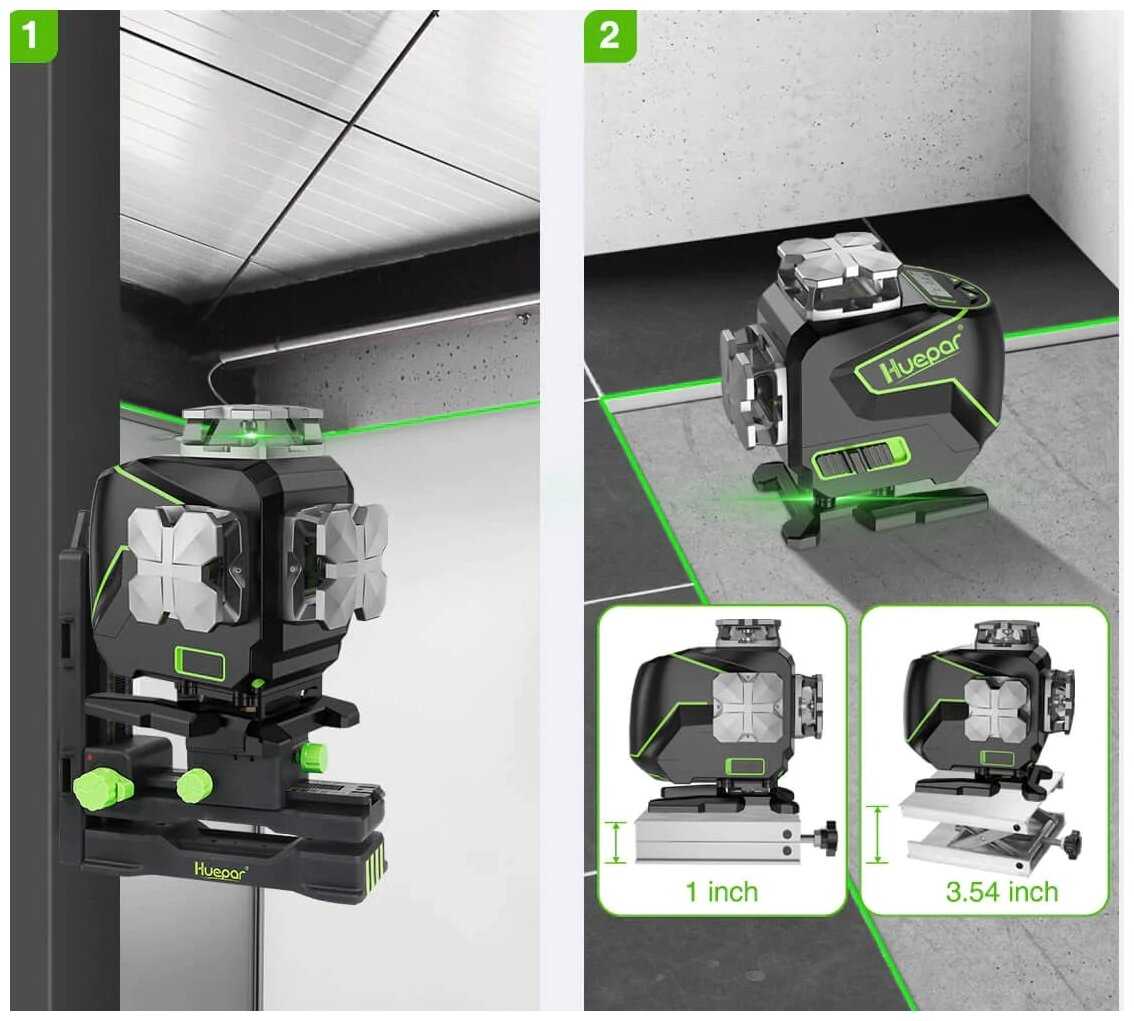 1

Huepar

2

Huepar

1 inch

3.54 inch