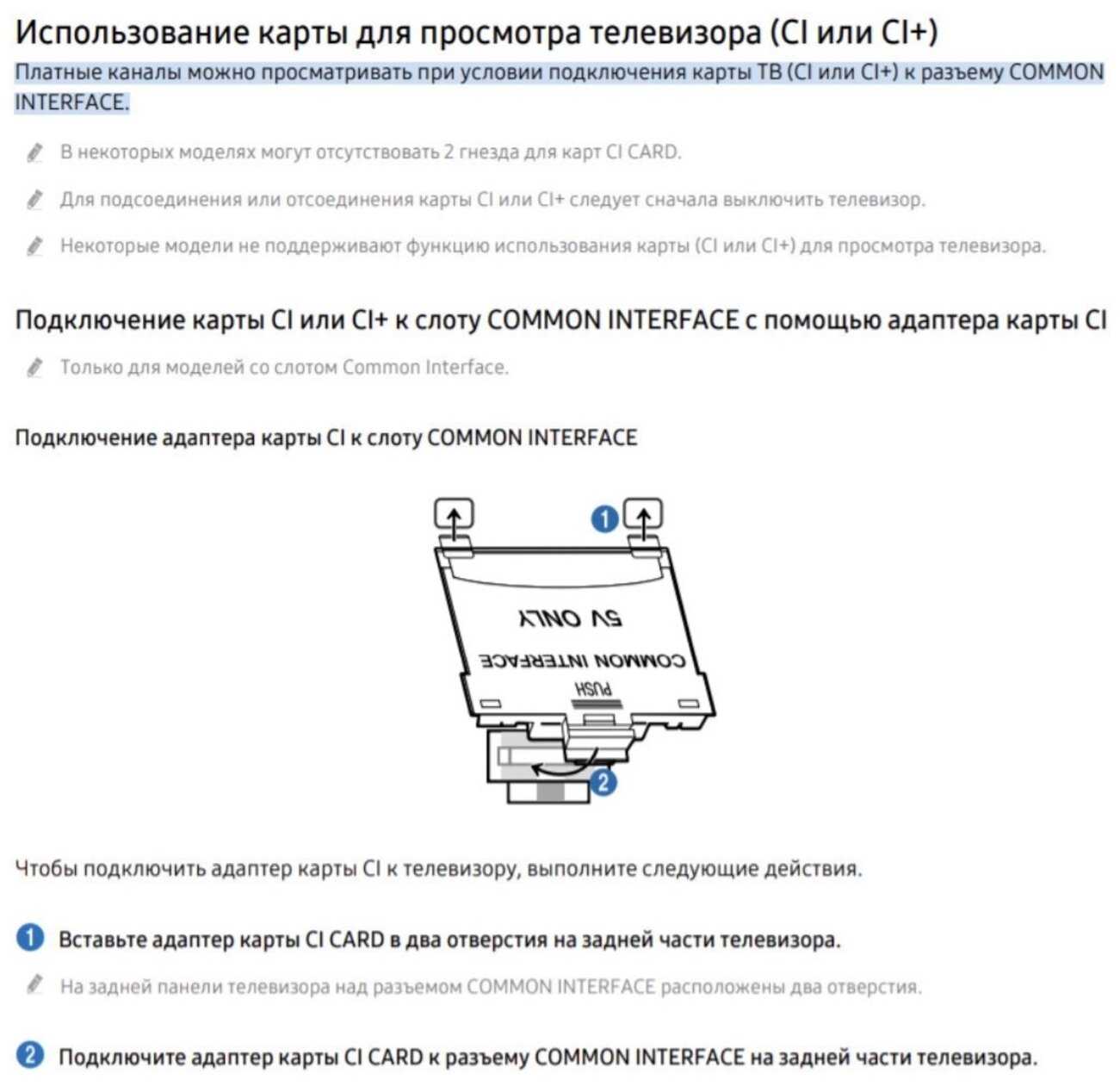 Использование карты для просмотра телевизора (CI или CI+)

Платные каналы можно просматривать при условии подключения карты ТВ (CI или CI+) к разъему COMMON INTERFACE.

В некоторых моделях могут отсутствовать 2 гнезда для карт CI CARD.

Для подсоединения или отсоединения карты CI или CI+ следует сначала выключить телевизор.

Некоторые модели не поддерживают функцию использования карты (CI или CI+) для просмотра телевизора.

Подключение карты CI или CI+ к слоту COMMON INTERFACE с помощью адаптера карты CI

Только для моделей со слотом Common Interface.

Подключение адаптера карты CI к слоту COMMON INTERFACE

1

5V ONLY

COMMON INTERFACE

PUSH

2

Чтобы подключить адаптер карты CI к телевизору, выполните следующие действия.

1 Вставьте адаптер карты CI CARD в два отверстия на задней части телевизора.

На задней панели телевизора над разъемом COMMON INTERFACE расположены два отверстия.

2 Подключите адаптер карты CI CARD к разъему COMMON INTERFACE на задней части телевизора.