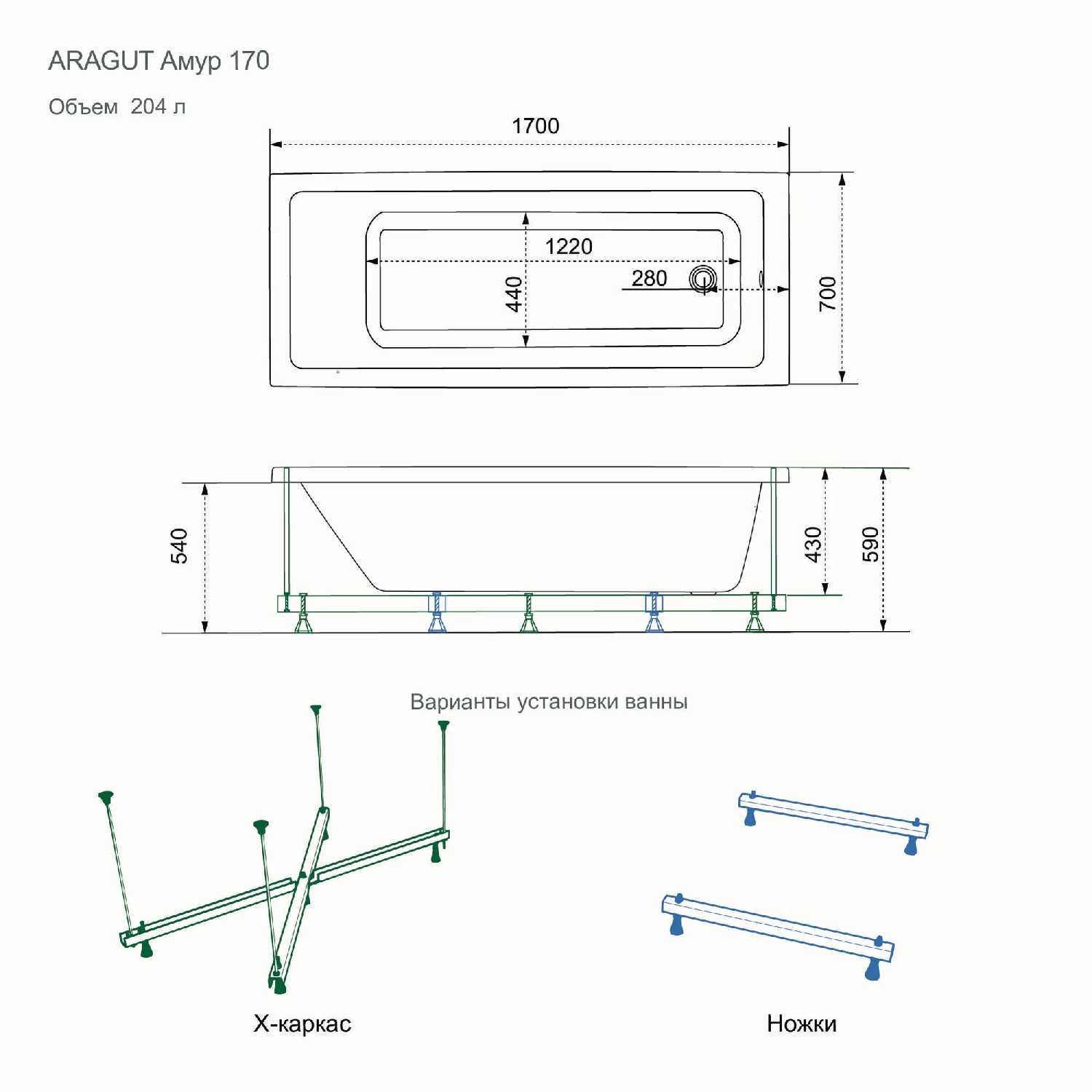 ARAGUT Амур 170

Объем 204 л

1700

1220

280

440

700

540

430

590

Варианты установки ванны

Х-каркас

Ножки