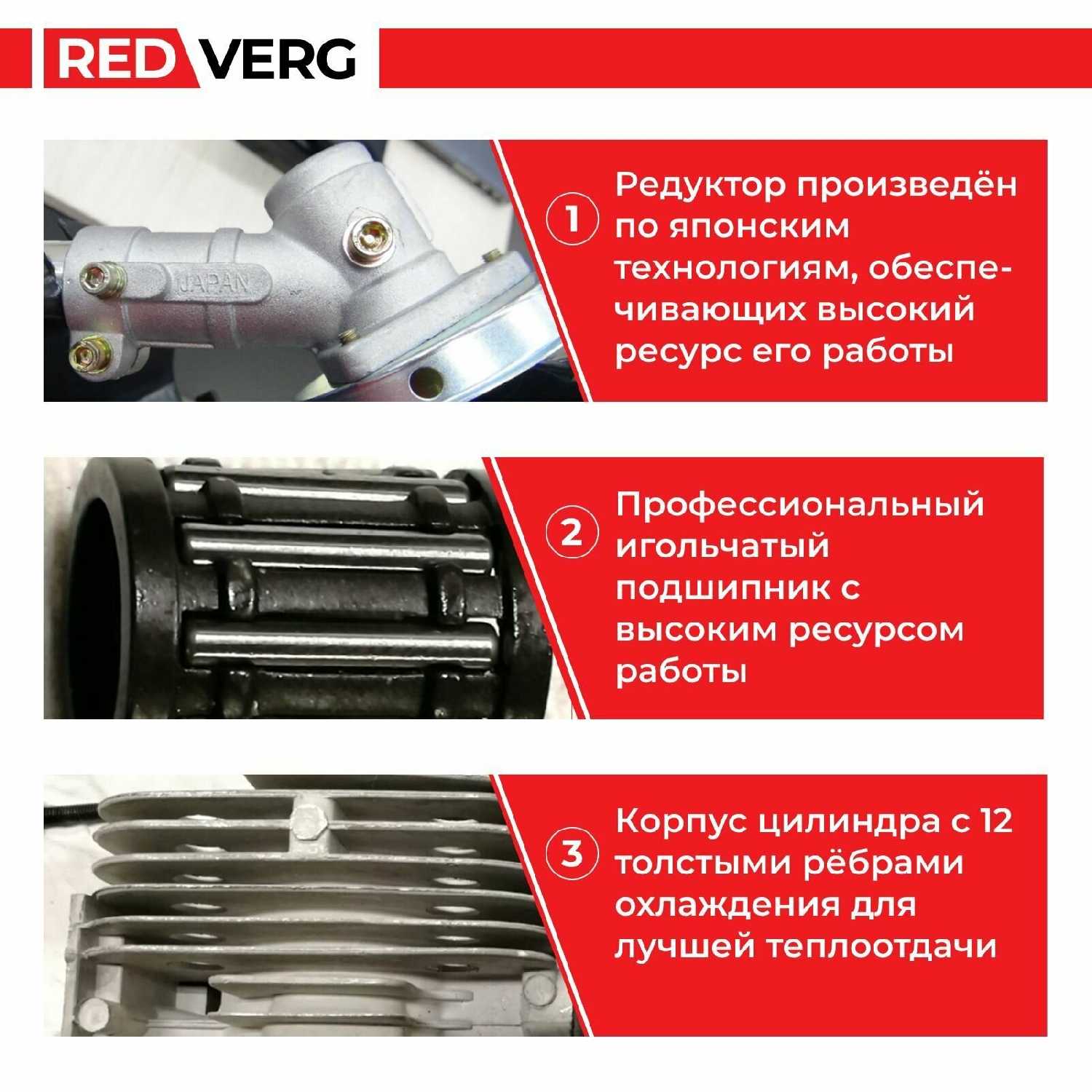 RED VERG

JAPAN

1 Редуктор произведён по японским технологиям, обеспечивающих высокий ресурс его работы

2 Профессиональный игольчатый подшипник с высоким ресурсом работы

3 Корпус цилиндра с 12 толстыми рёбрами охлаждения для лучшей теплоотдачи