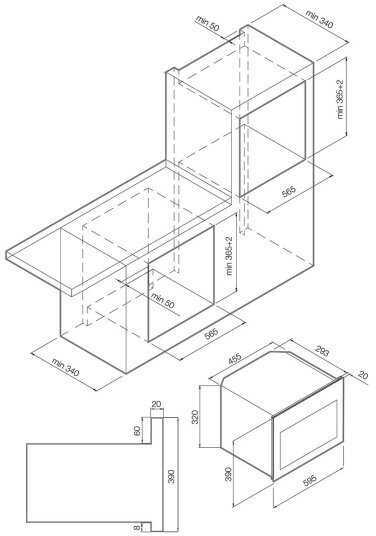 min 50
min 340
min 365+2
565
min 365+2
min 50
565
min 340
455
293
20
320
390
595
20
60
390
8