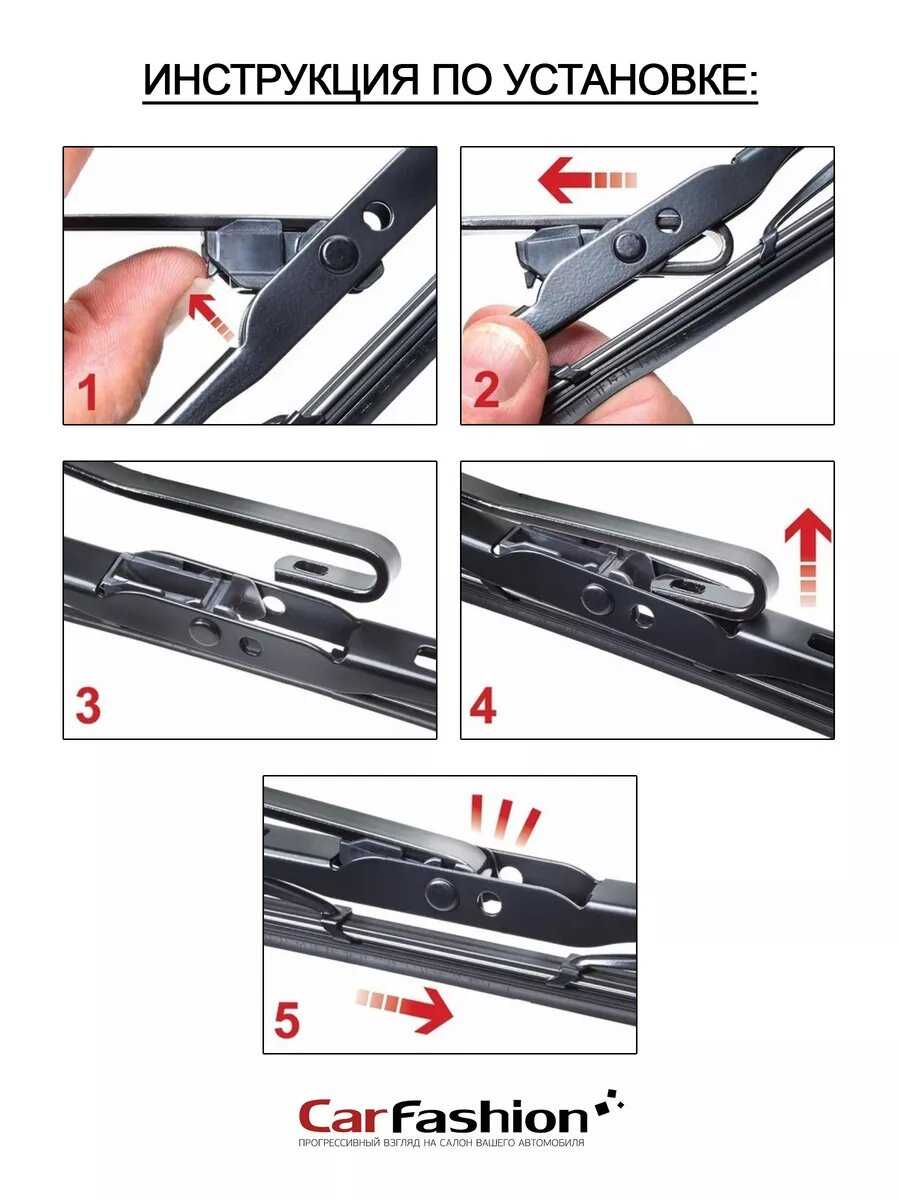 ИНСТРУКЦИЯ ПО УСТАНОВКЕ:

1

2

3

4

5

CarFashion
ПРОГРЕССИВНЫЙ ВЗГЛЯД НА САЛОН ВАШЕГО АВТОМОБИЛЯ