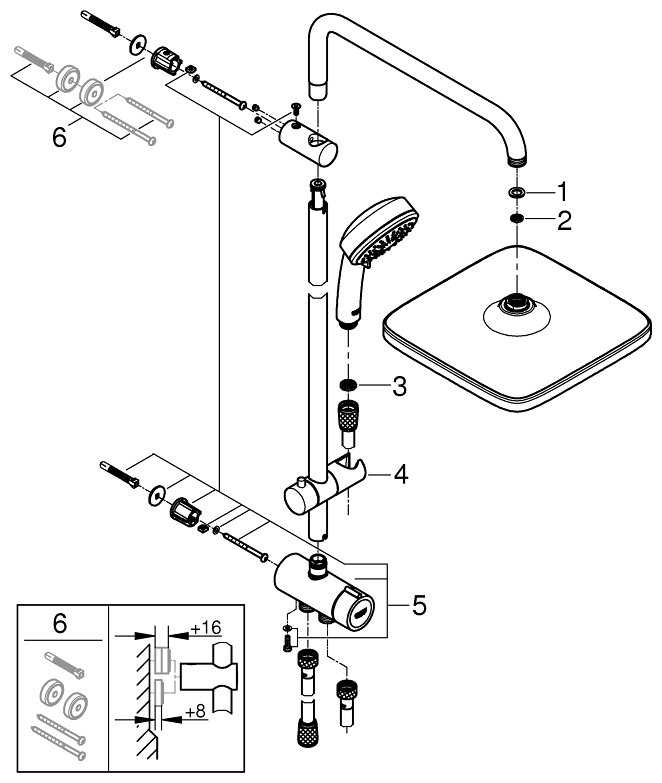 6
1
2
3
4
5
6
+16
+8