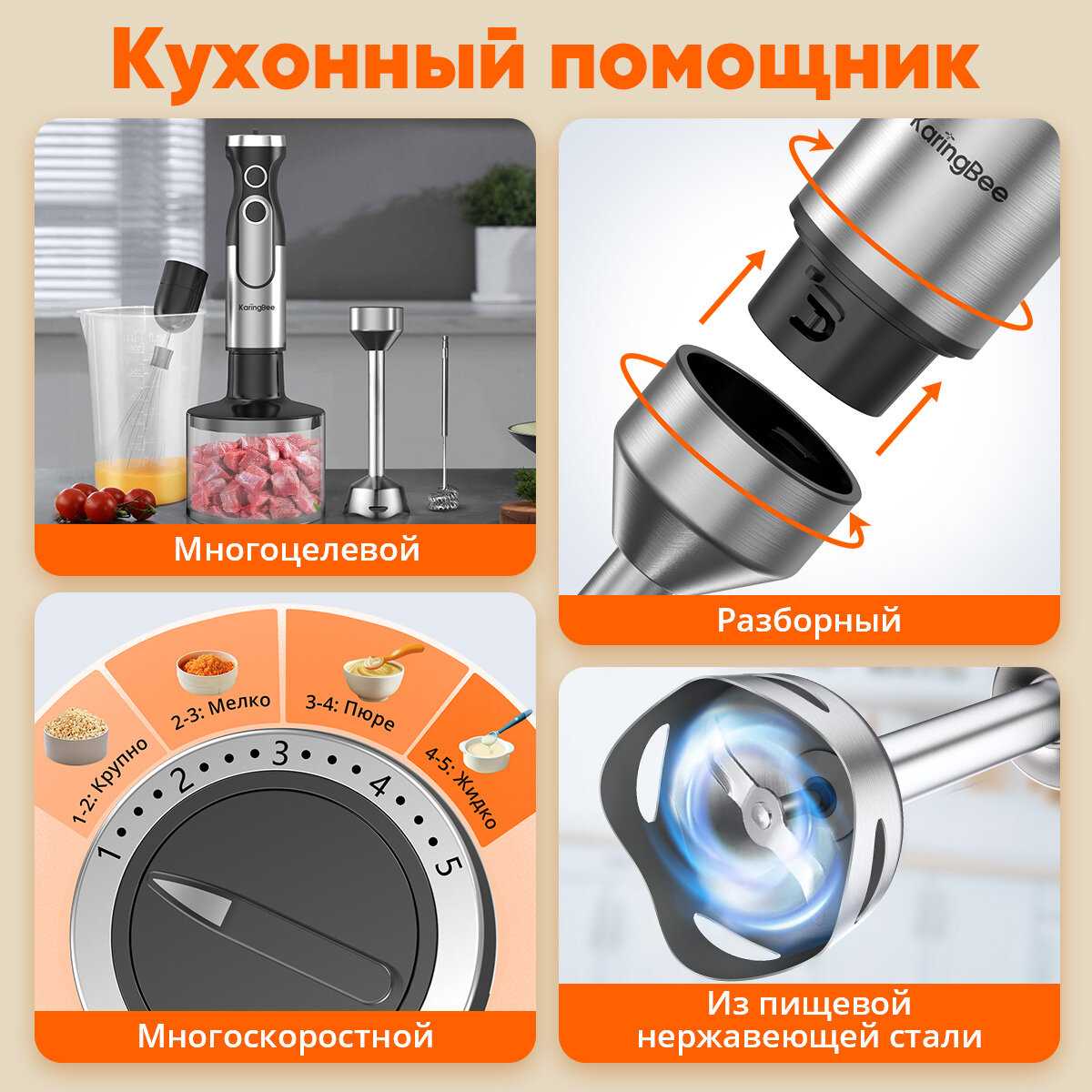 Кухонный помощник

KaringBee

Многоцелевой

KaringBee

Разборный

1-2: Крупно
2-3: Мелко
3-4: Пюре
4-5: Жидко

1 2 3 4 5

Многоскоростной

Из пищевой нержавеющей стали