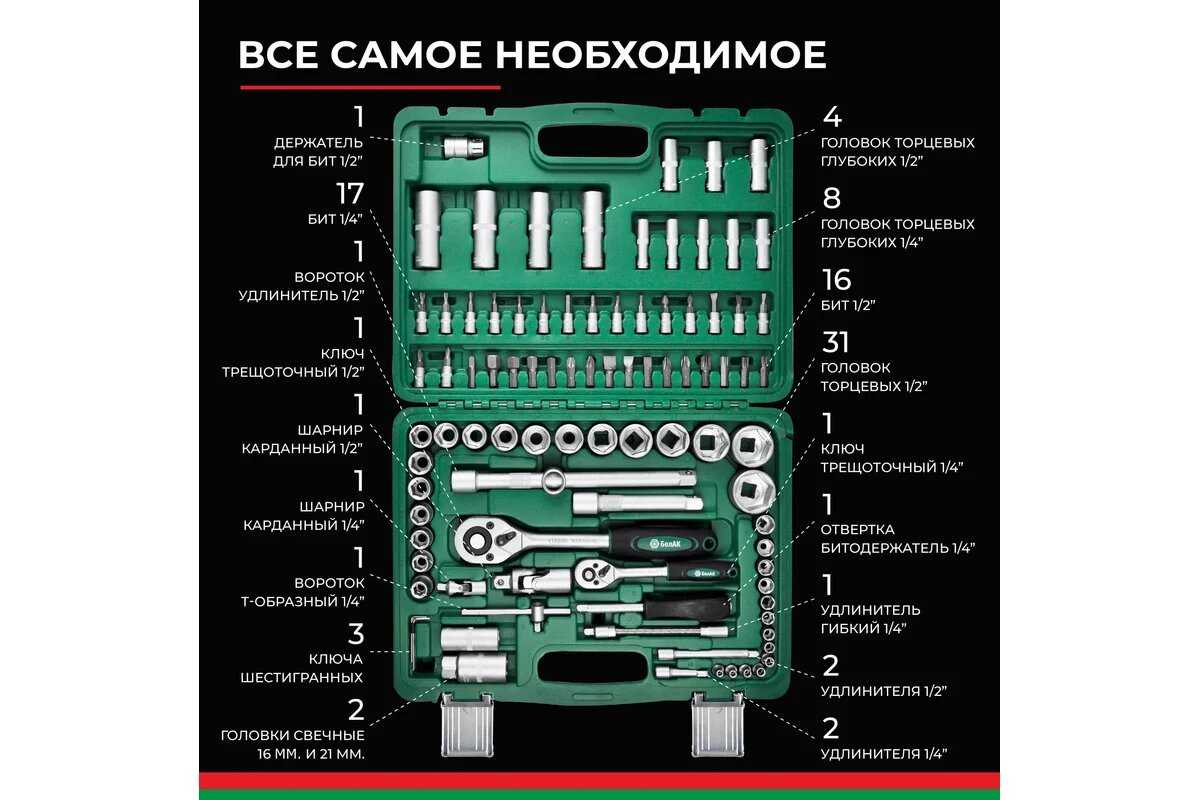 ВСЕ САМОЕ НЕОБХОДИМОЕ

1
ДЕРЖАТЕЛЬ ДЛЯ БИТ 1/2"

17
БИТ 1/4"

1
ВОРОТОК УДЛИНИТЕЛЬ 1/2"

1
КЛЮЧ ТРЕЩОТОЧНЫЙ 1/2"

1
ШАРНИР КАРДАННЫЙ 1/2"

1
ШАРНИР КАРДАННЫЙ 1/4"

1
ВОРОТОК Т-ОБРАЗНЫЙ 1/4"

3
КЛЮЧА ШЕСТИГРАННЫХ

2
ГОЛОВКИ СВЕЧНЫЕ 16 ММ. И 21 ММ.

4
ГОЛОВОК ТОРЦЕВЫХ ГЛУБОКИХ 1/2"

8
ГОЛОВОК ТОРЦЕВЫХ ГЛУБОКИХ 1/4"

16
БИТ 1/2"

31
ГОЛОВОК ТОРЦЕВЫХ 1/2"

1
КЛЮЧ ТРЕЩОТОЧНЫЙ 1/4"

1
ОТВЕРТКА БИТОДЕРЖАТЕЛЬ 1/4"

1
УДЛИНИТЕЛЬ ГИБКИЙ 1/4"

2
УДЛИНИТЕЛЯ 1/2"

2
УДЛИНИТЕЛЯ 1/4"

БелАК
БелАК