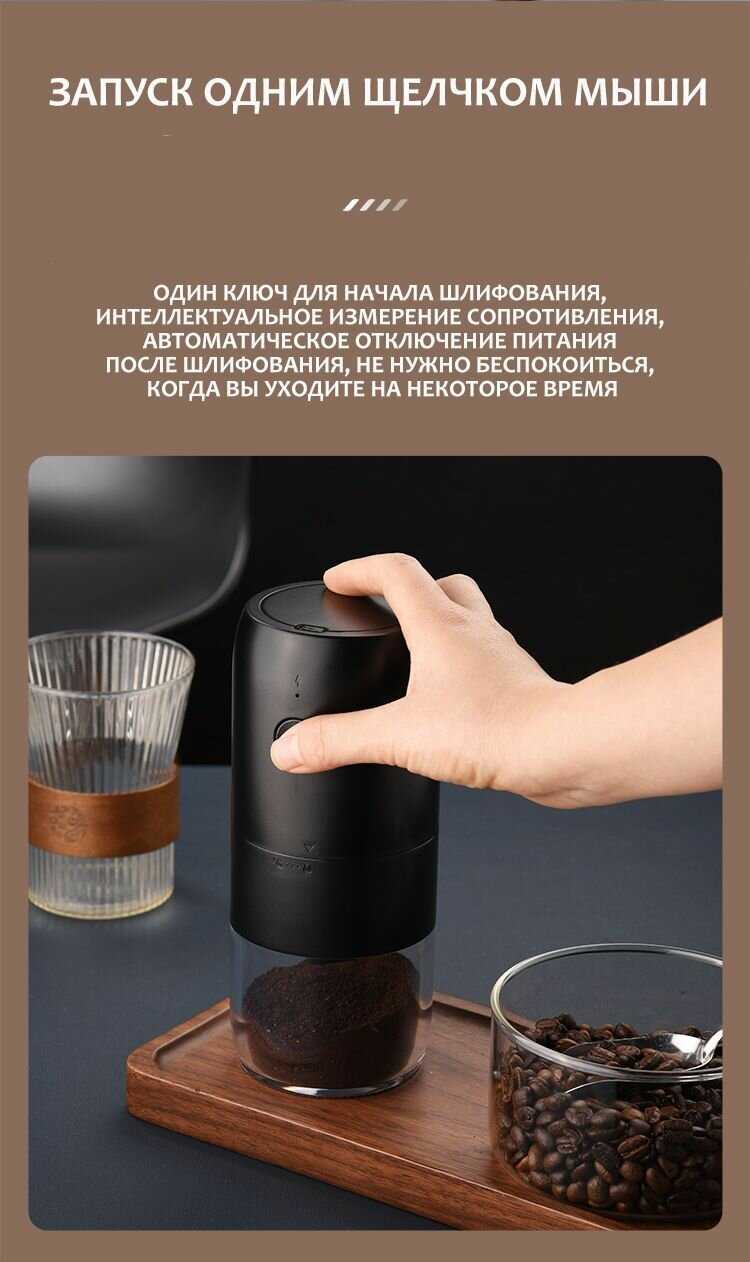 ЗАПУСК ОДНИМ ЩЕЛЧКОМ МЫШИ

ОДИН КЛЮЧ ДЛЯ НАЧАЛА ШЛИФОВАНИЯ, ИНТЕЛЛЕКТУАЛЬНОЕ ИЗМЕРЕНИЕ СОПРОТИВЛЕНИЯ, АВТОМАТИЧЕСКОЕ ОТКЛЮЧЕНИЕ ПИТАНИЯ ПОСЛЕ ШЛИФОВАНИЯ, НЕ НУЖНО БЕСПОКОИТЬСЯ, КОГДА ВЫ УХОДИТЕ НА НЕКОТОРОЕ ВРЕМЯ