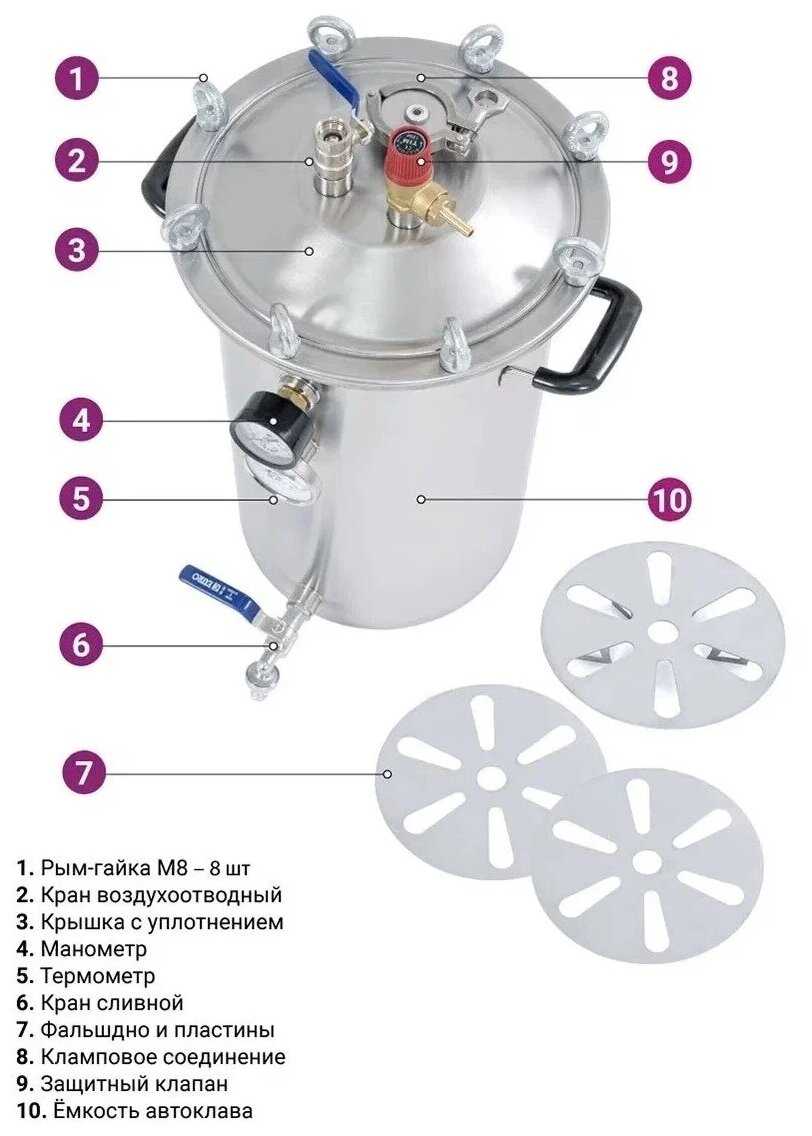 1
2
3
4
5
6
7
8
9
10

1. Рым-гайка М8 – 8 шт
2. Кран воздухоотводный
3. Крышка с уплотнением
4. Манометр
5. Термометр
6. Кран сливной
7. Фальшдно и пластины
8. Кламповое соединение
9. Защитный клапан
10. Ёмкость автоклава