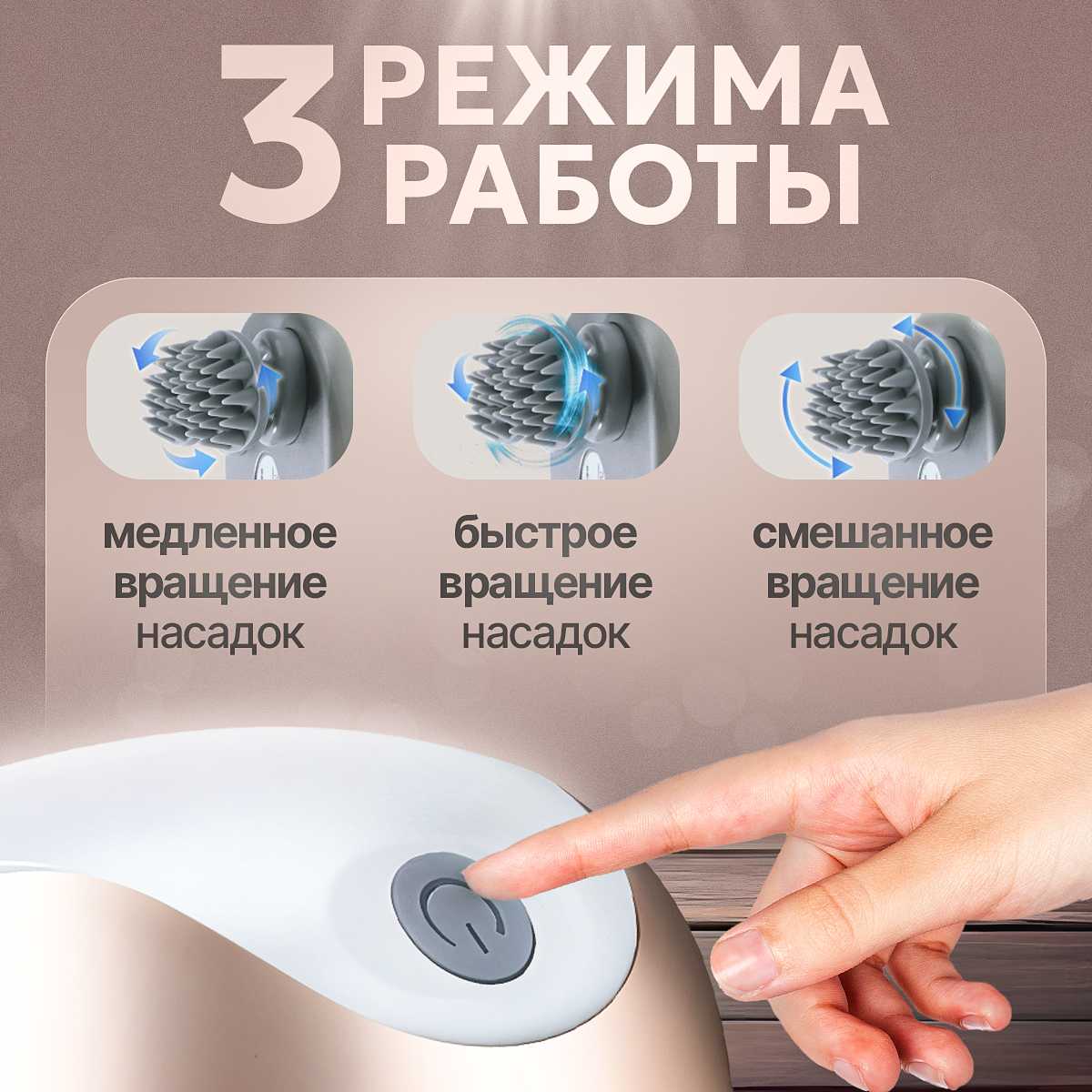 3 РЕЖИМА РАБОТЫ

медленное вращение насадок

быстрое вращение насадок

смешанное вращение насадок