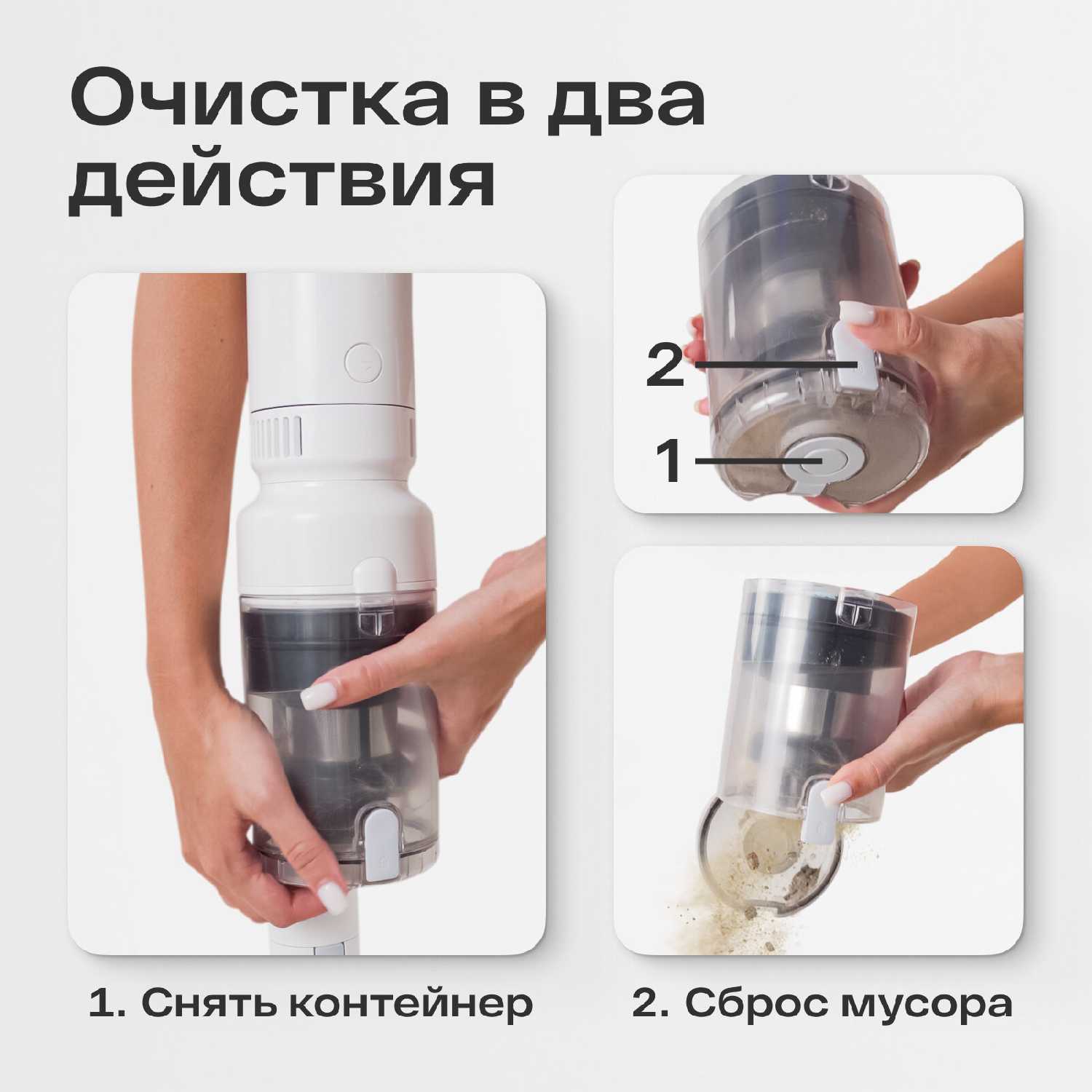 Очистка в два действия

2

1

1. Снять контейнер

2. Сброс мусора