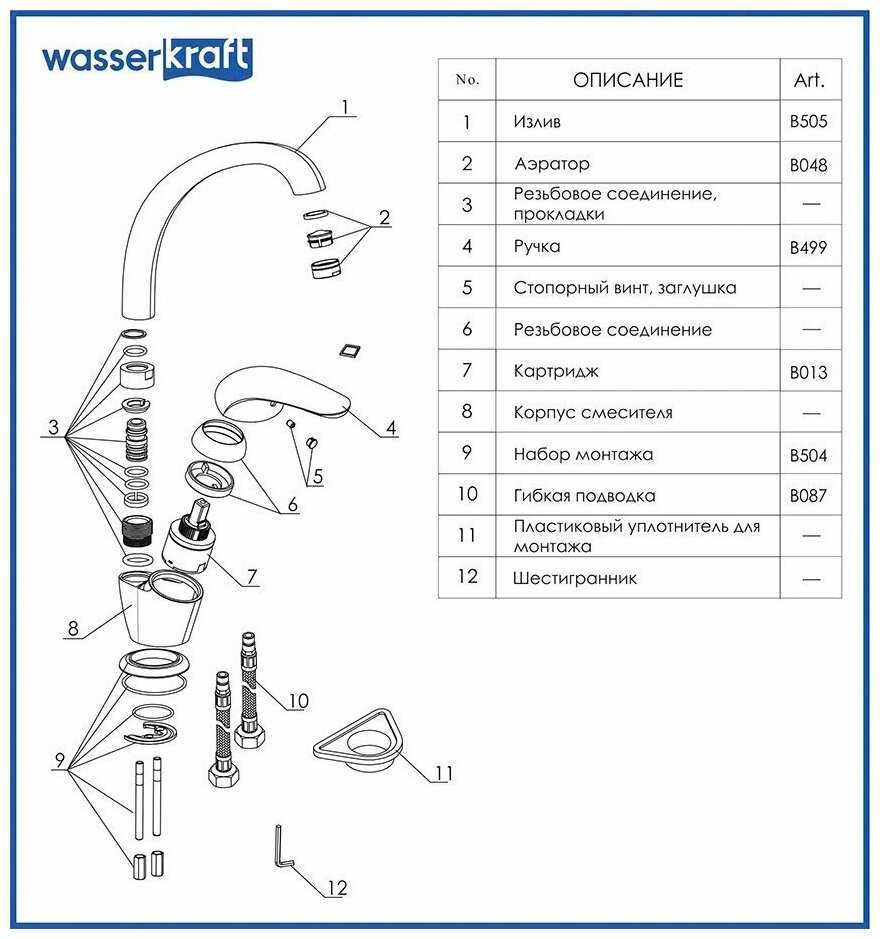 wasserkraft

| No. | ОПИСАНИЕ | Art. |
|---|---|---|
| 1 | Излив | B505 |
| 2 | Аэратор | B048 |
| 3 | Резьбовое соединение, прокладки | — |
| 4 | Ручка | B499 |
| 5 | Стопорный винт, заглушка | — |
| 6 | Резьбовое соединение | — |
| 7 | Картридж | B013 |
| 8 | Корпус смесителя | — |
| 9 | Набор монтажа | B504 |
| 10 | Гибкая подводка | B087 |
| 11 | Пластиковый уплотнитель для монтажа | — |
| 12 | Шестигранник | — |

1
2
3
4
5
6
7
8
9
10
11
12