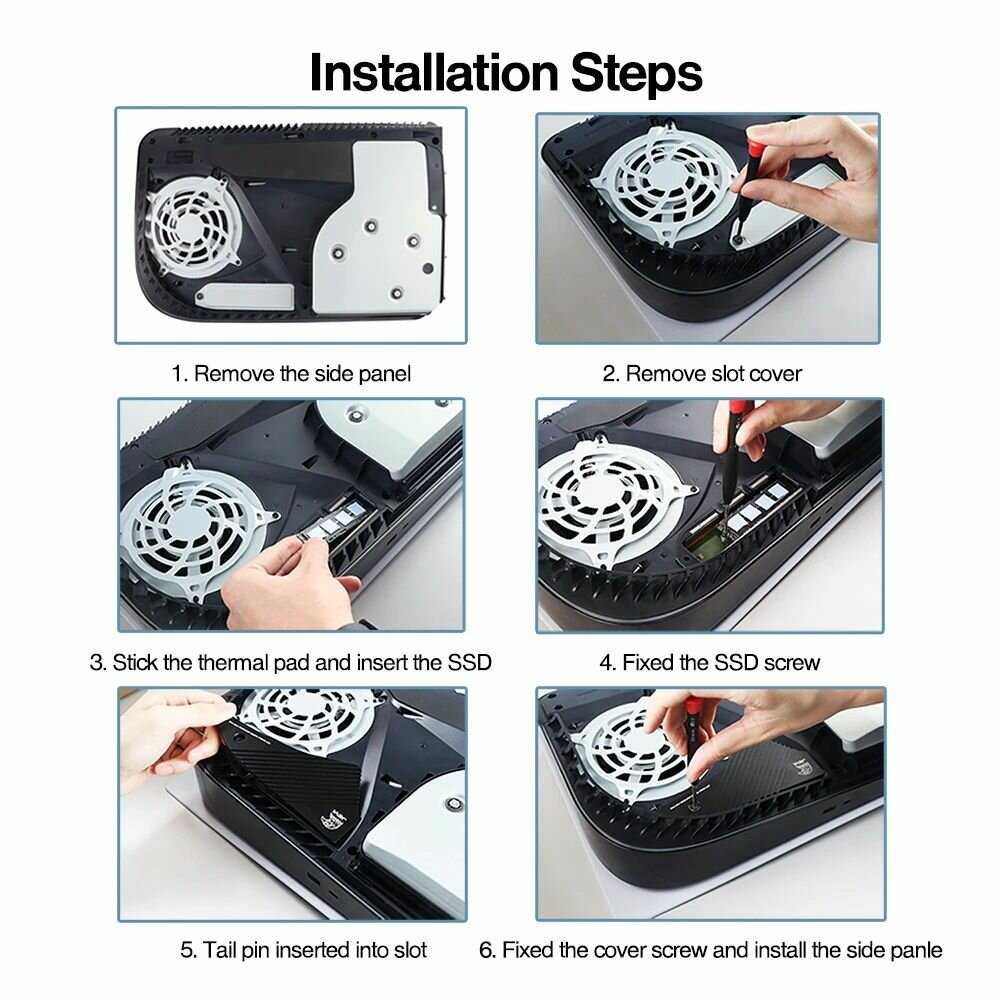 Installation Steps

1. Remove the side panel

2. Remove slot cover

3. Stick the thermal pad and insert the SSD

4. Fixed the SSD screw

5. Tail pin inserted into slot

6. Fixed the cover screw and install the side panle