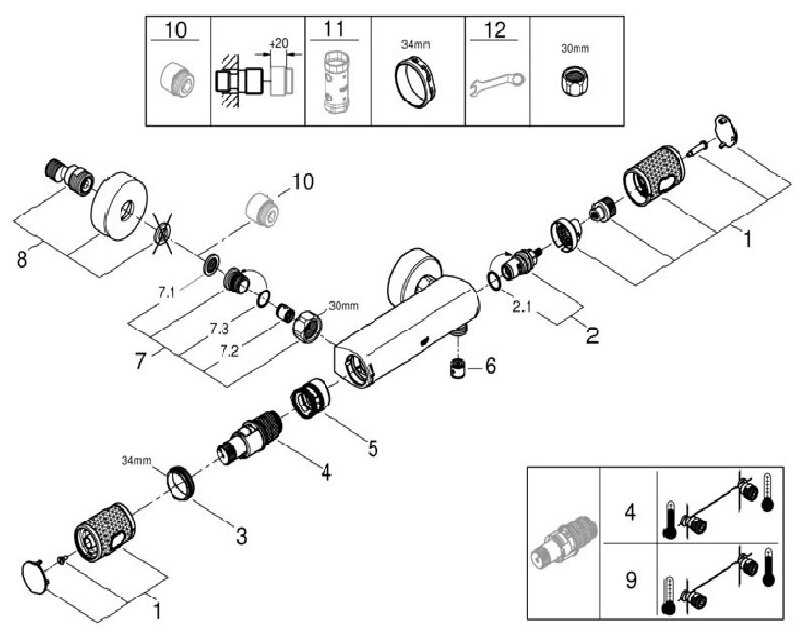 10
+20
11
34mm
12
30mm

10
8
7.1
7.3
7.2
7
30mm
1
2.1
2
6
5
4
34mm
3
1

4
9