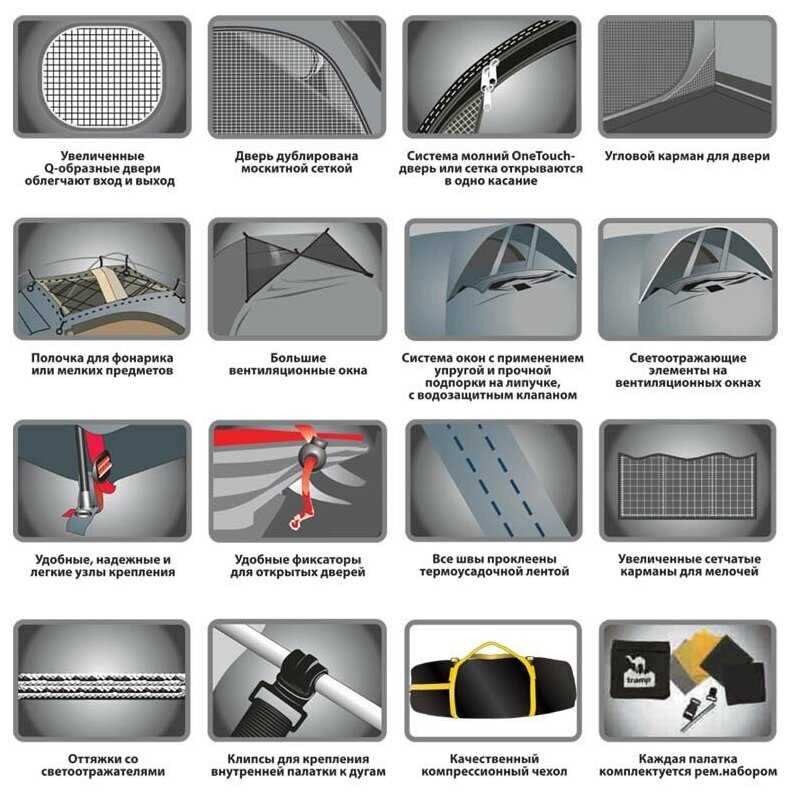 Увеличенные Q-образные двери облегчают вход и выход

Дверь дублирована москитной сеткой

Система молний OneTouch- дверь или сетка открываются в одно касание

Угловой карман для двери

Полочка для фонарика или мелких предметов

Большие вентиляционные окна

Система окон с применением упругой и прочной подпорки на липучке, с водозащитным клапаном

Светоотражающие элементы на вентиляционных окнах

Удобные, надежные и легкие узлы крепления

Удобные фиксаторы для открытых дверей

Все швы проклеены термоусадочной лентой

Увеличенные сетчатые карманы для мелочей

Оттяжки со светоотражателями

Клипсы для крепления внутренней палатки к дугам

Качественный компрессионный чехол

tramp

Каждая палатка комплектуется рем.набором