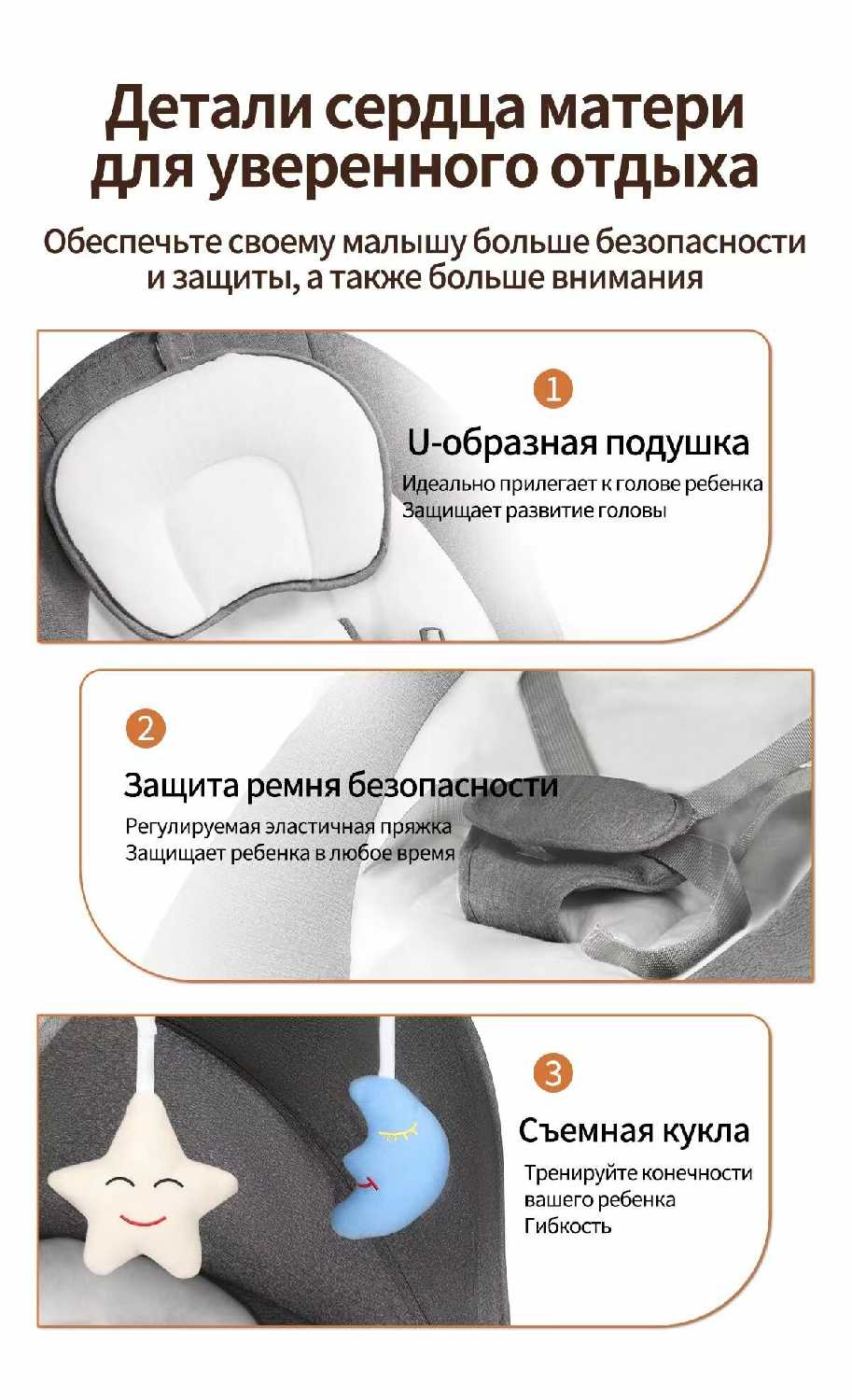 Детали сердца матери для уверенного отдыха

Обеспечьте своему малышу больше безопасности и защиты, а также больше внимания

1

U-образная подушка

Идеально прилегает к голове ребенка
Защищает развитие головы

2

Защита ремня безопасности

Регулируемая эластичная пряжка
Защищает ребенка в любое время

3

Съемная кукла

Тренируйте конечности вашего ребенка
Гибкость