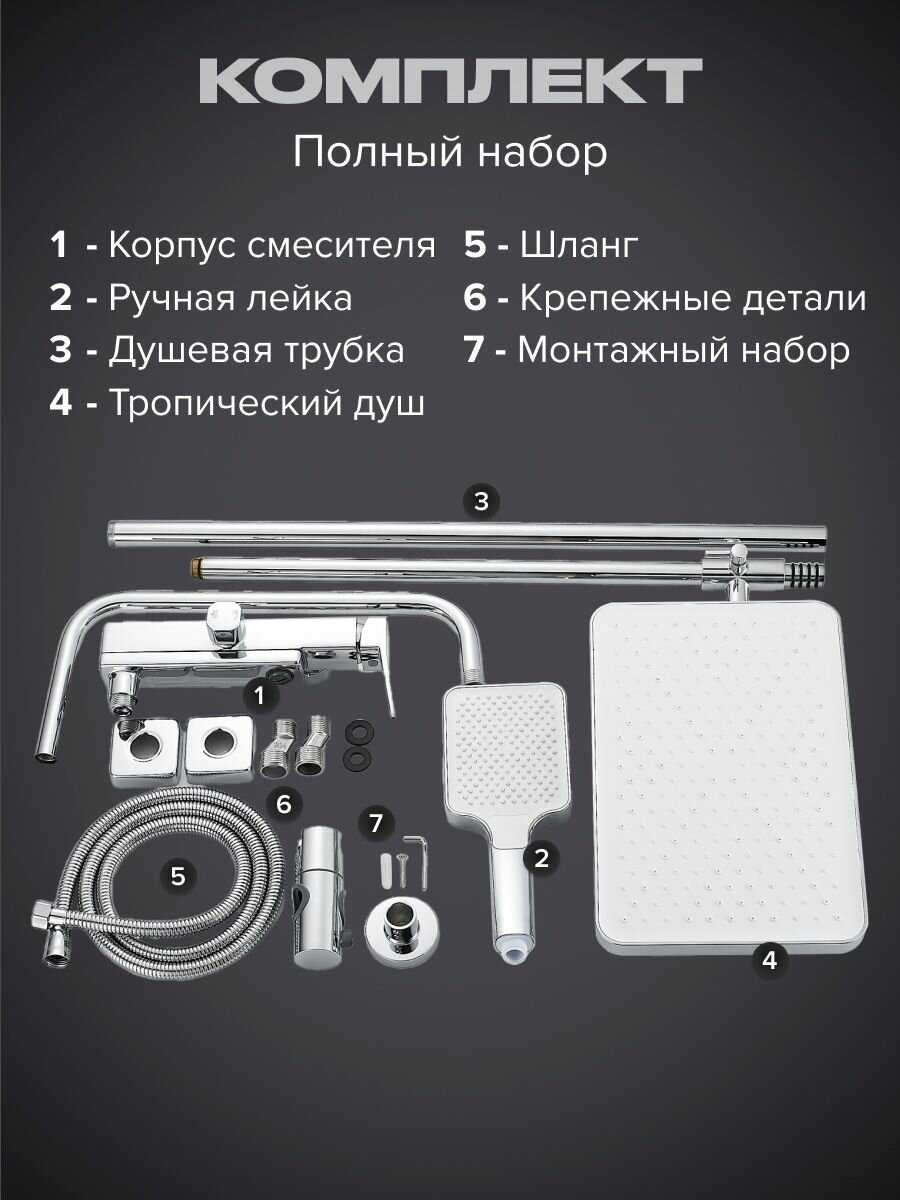 КОМПЛЕКТ
Полный набор

1 - Корпус смесителя
2 - Ручная лейка
3 - Душевая трубка
4 - Тропический душ

5 - Шланг
6 - Крепежные детали
7 - Монтажный набор

3
1
6
7
5
2
4