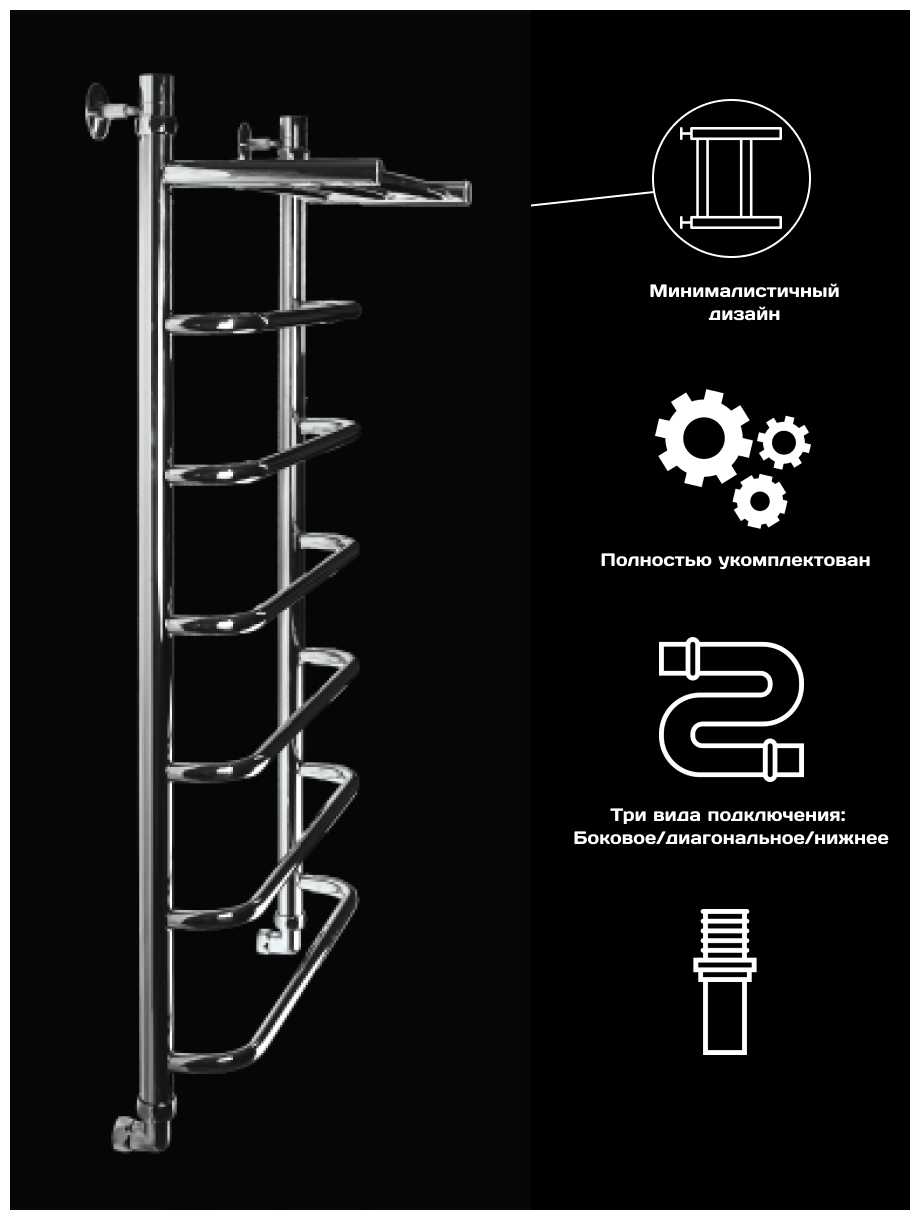 Минималистичный дизайн

Полностью укомплектован

Три вида подключения:
Боковое/диагональное/нижнее