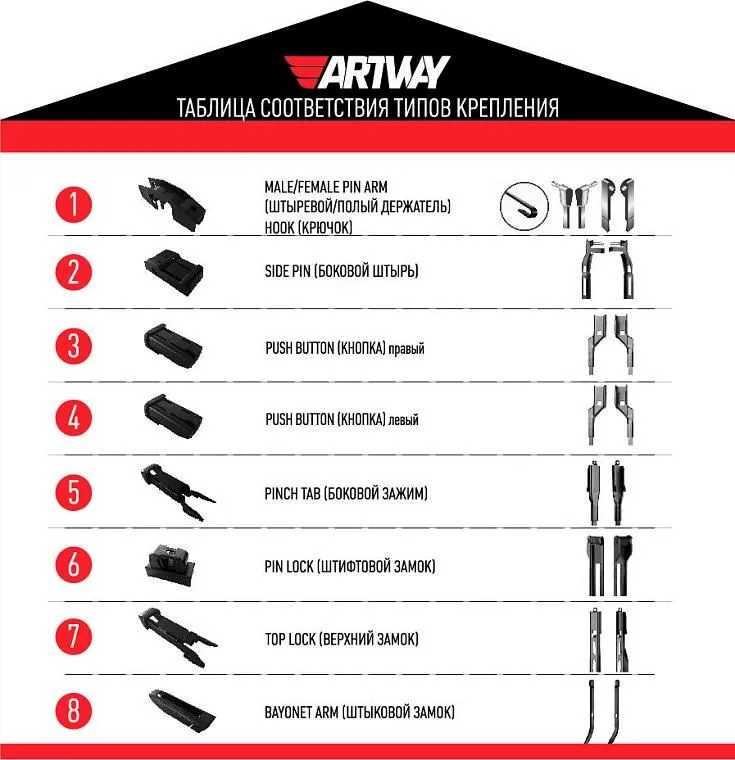 ARTWAY
ТАБЛИЦА СООТВЕТСТВИЯ ТИПОВ КРЕПЛЕНИЯ

1 MALE/FEMALE PIN ARM (ШТЫРЕВОЙ/ПОЛЫЙ ДЕРЖАТЕЛЬ) HOOK (КРЮЧОК)

2 SIDE PIN (БОКОВОЙ ШТЫРЬ)

3 PUSH BUTTON (КНОПКА) правый

4 PUSH BUTTON (КНОПКА) левый

5 PINCH TAB (БОКОВОЙ ЗАЖИМ)

6 PIN LOCK (ШТИФТОВОЙ ЗАМОК)

7 TOP LOCK (ВЕРХНИЙ ЗАМОК)

8 BAYONET ARM (ШТЫКОВОЙ ЗАМОК)