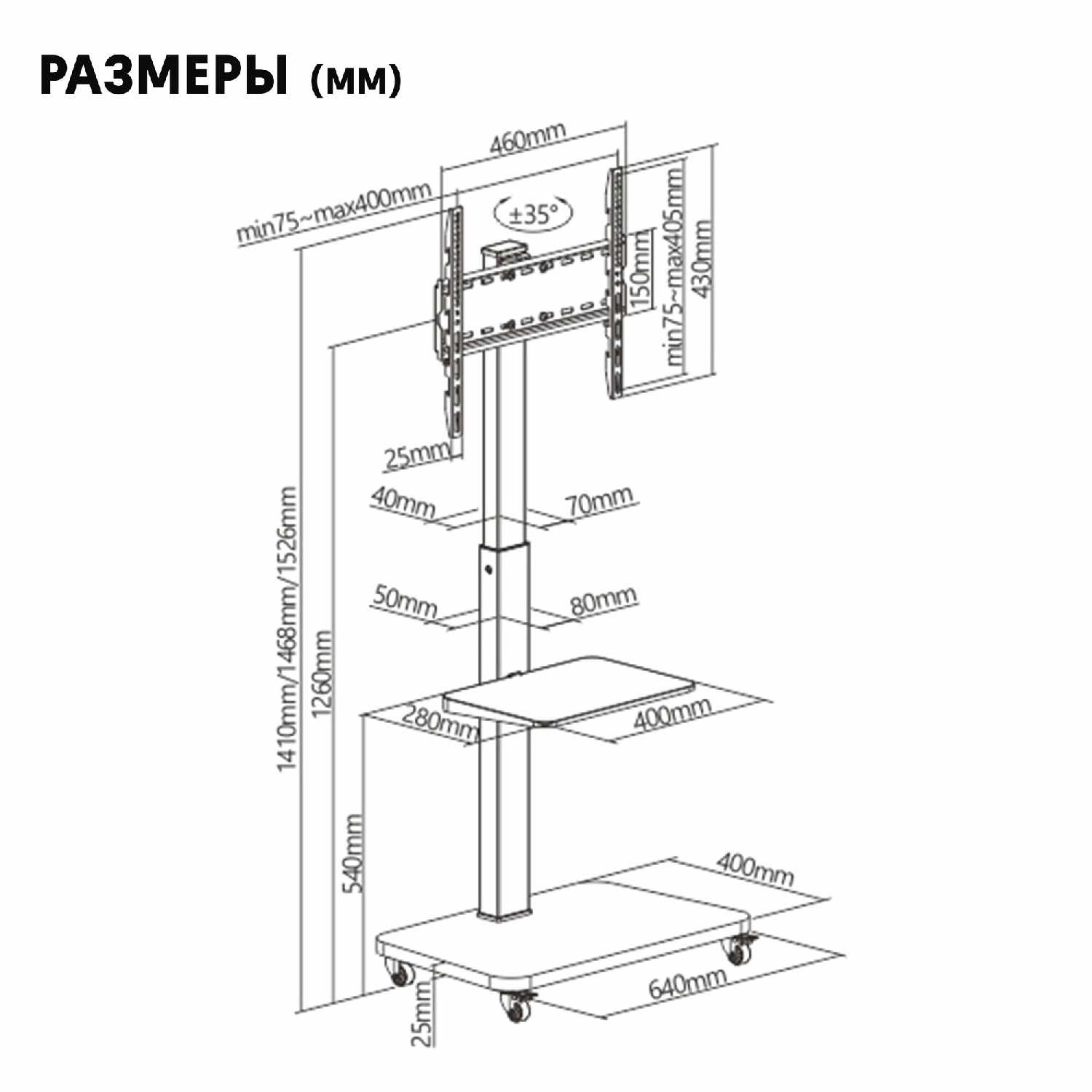 РАЗМЕРЫ (мм)

460mm

min75~max400mm

±35°

150mm

min75~max405mm

430mm

25mm

40mm

70mm

50mm

80mm

1410mm/1468mm/1526mm

1260mm

280mm

400mm

540mm

400mm

640mm

25mm