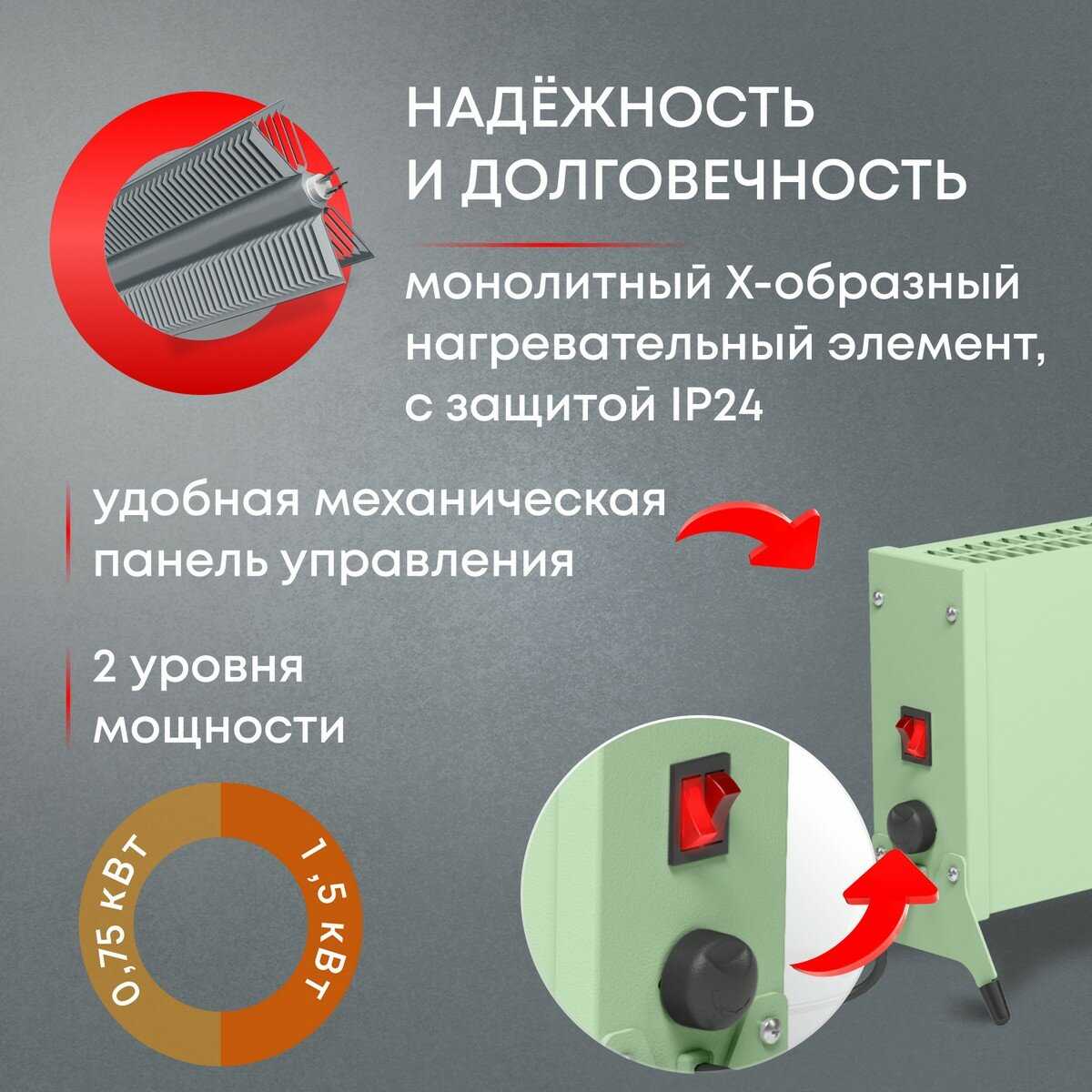 НАДЁЖНОСТЬ И ДОЛГОВЕЧНОСТЬ

монолитный Х-образный нагревательный элемент, с защитой IP24

удобная механическая панель управления

2 уровня мощности

0,75 кВт

1,5 кВт