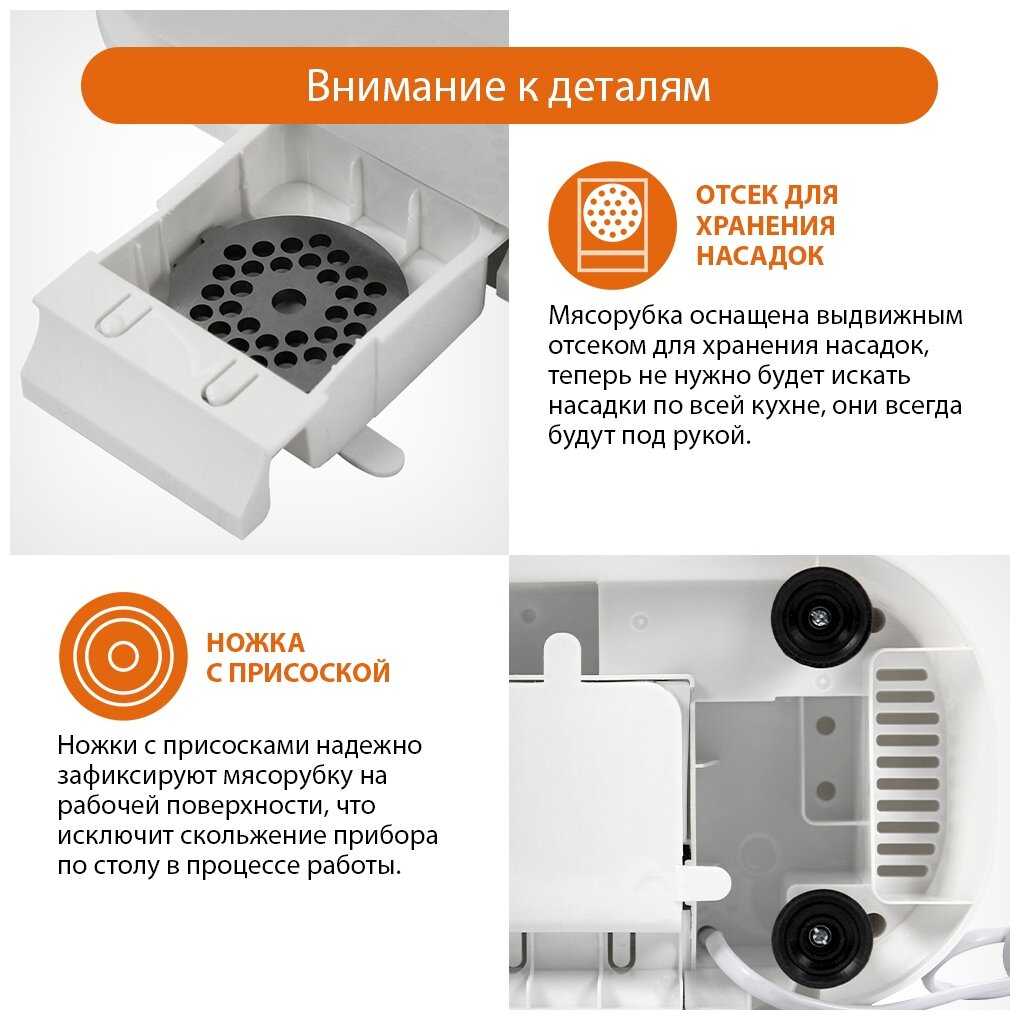 Внимание к деталям

ОТСЕК ДЛЯ ХРАНЕНИЯ НАСАДОК

Мясорубка оснащена выдвижным отсеком для хранения насадок, теперь не нужно будет искать насадки по всей кухне, они всегда будут под рукой.

НОЖКА С ПРИСОСКОЙ

Ножки с присосками надежно зафиксируют мясорубку на рабочей поверхности, что исключит скольжение прибора по столу в процессе работы.