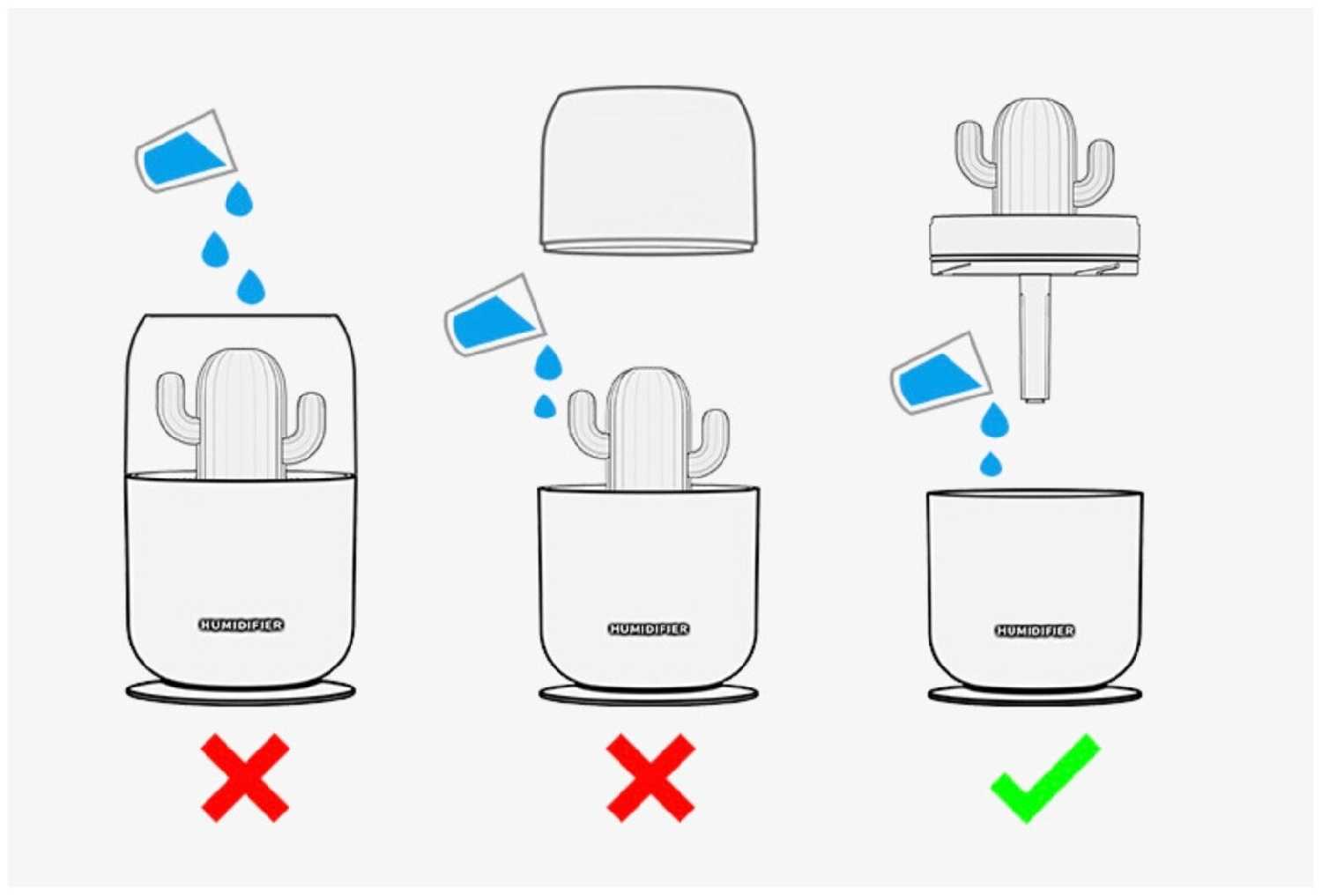 HUMIDIFIER

HUMIDIFIER

HUMIDIFIER