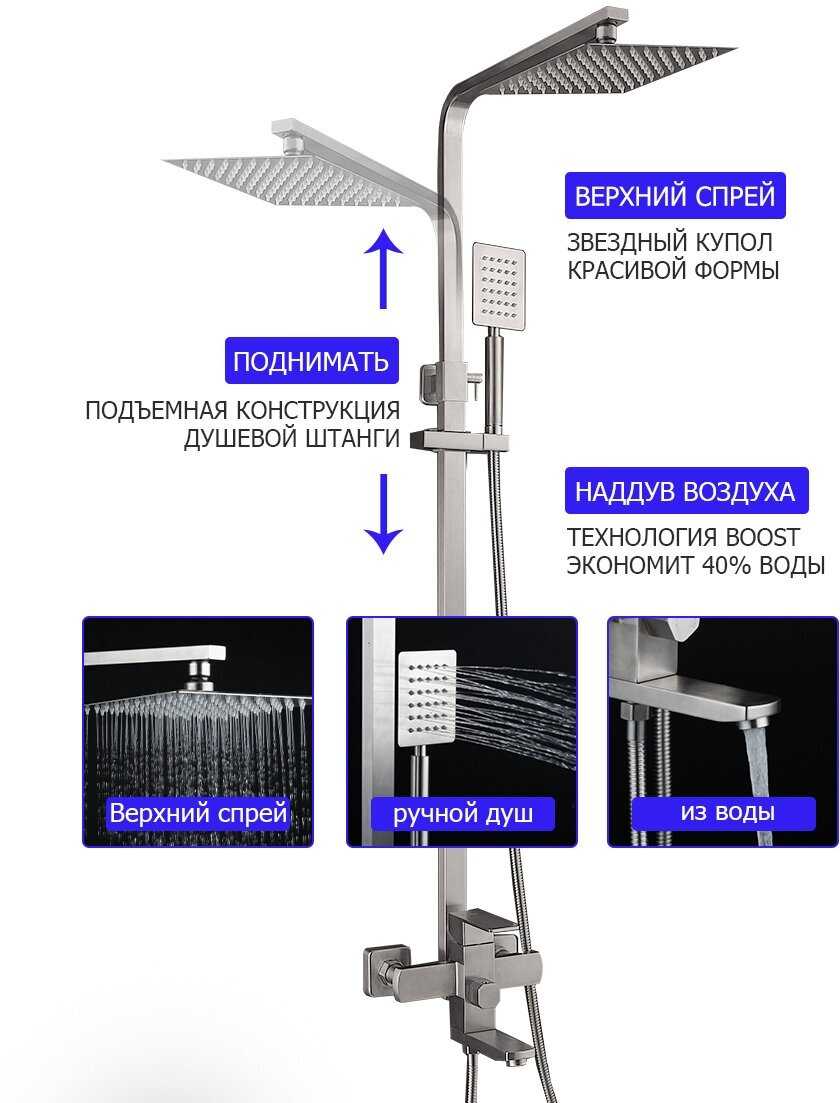 ВЕРХНИЙ СПРЕЙ

ЗВЕЗДНЫЙ КУПОЛ КРАСИВОЙ ФОРМЫ

ПОДНИМАТЬ

ПОДЪЕМНАЯ КОНСТРУКЦИЯ ДУШЕВОЙ ШТАНГИ

НАДДУВ ВОЗДУХА

ТЕХНОЛОГИЯ BOOST ЭКОНОМИТ 40% ВОДЫ

Верхний спрей

ручной душ

из воды