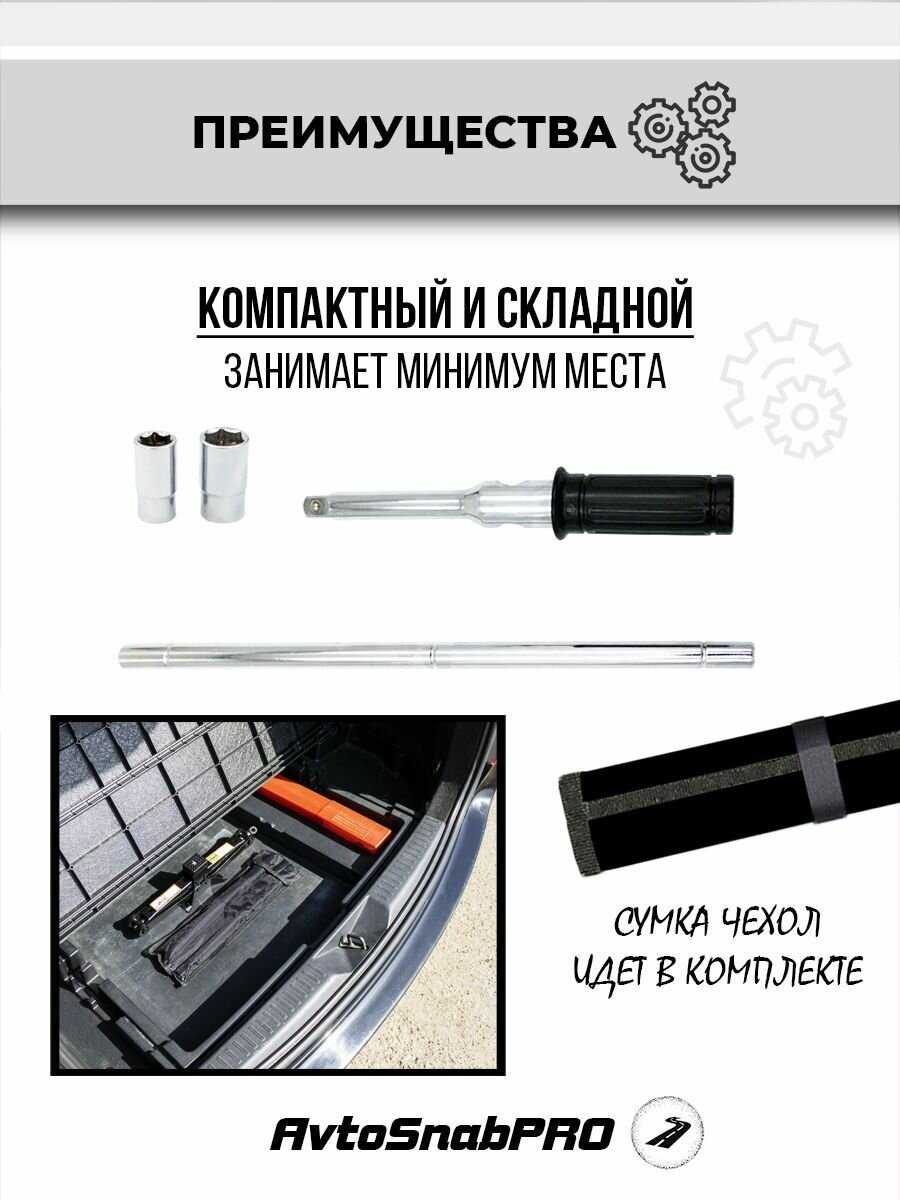 ПРЕИМУЩЕСТВА

КОМПАКТНЫЙ И СКЛАДНОЙ
ЗАНИМАЕТ МИНИМУМ МЕСТА

СУМКА ЧЕХОЛ
ИДЕТ В КОМПЛЕКТЕ

AvtoSnabPRO