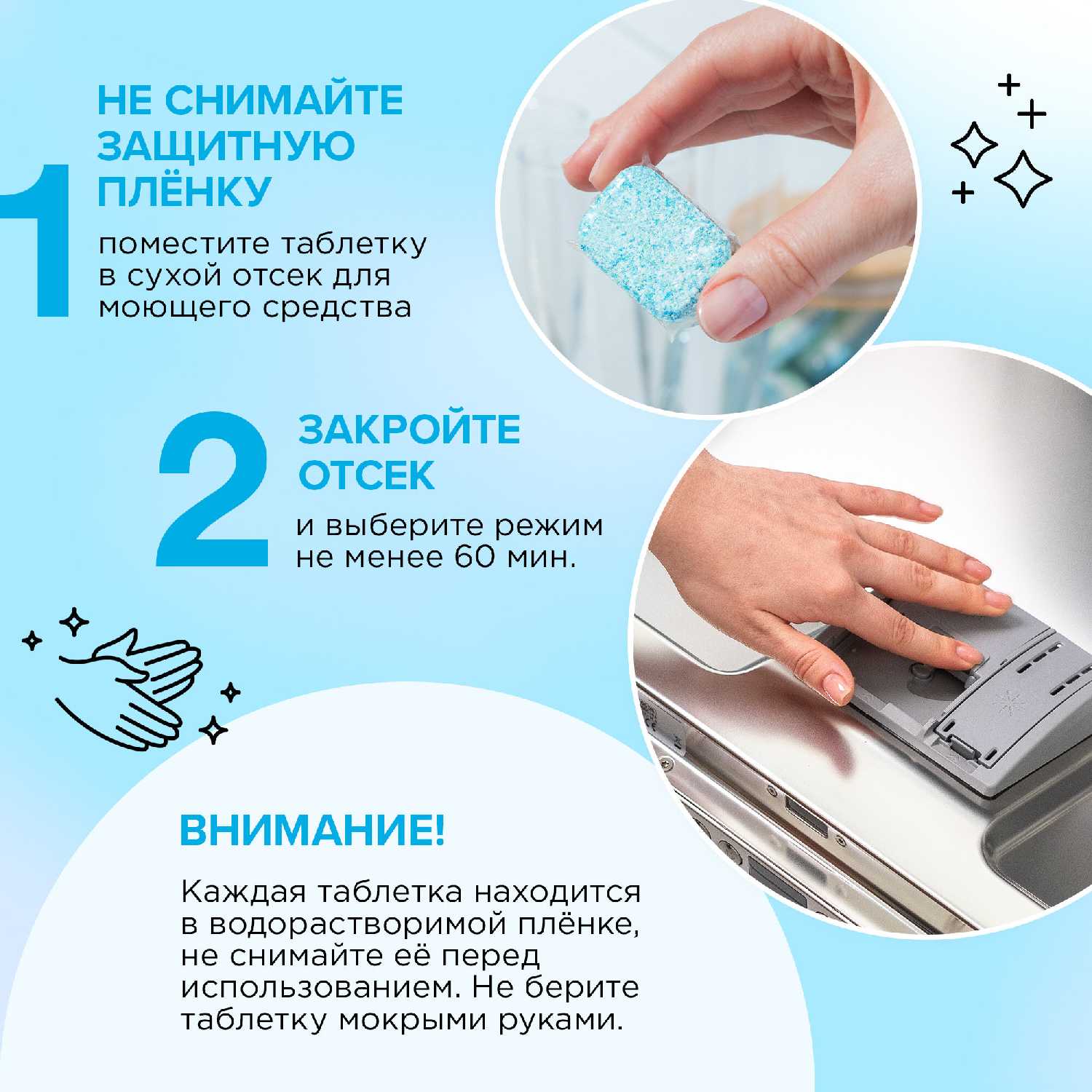 1

НЕ СНИМАЙТЕ ЗАЩИТНУЮ ПЛЁНКУ

поместите таблетку в сухой отсек для моющего средства

2

ЗАКРОЙТЕ ОТСЕК

и выберите режим не менее 60 мин.

ВНИМАНИЕ!

Каждая таблетка находится в водорастворимой плёнке, не снимайте её перед использованием. Не берите таблетку мокрыми руками.