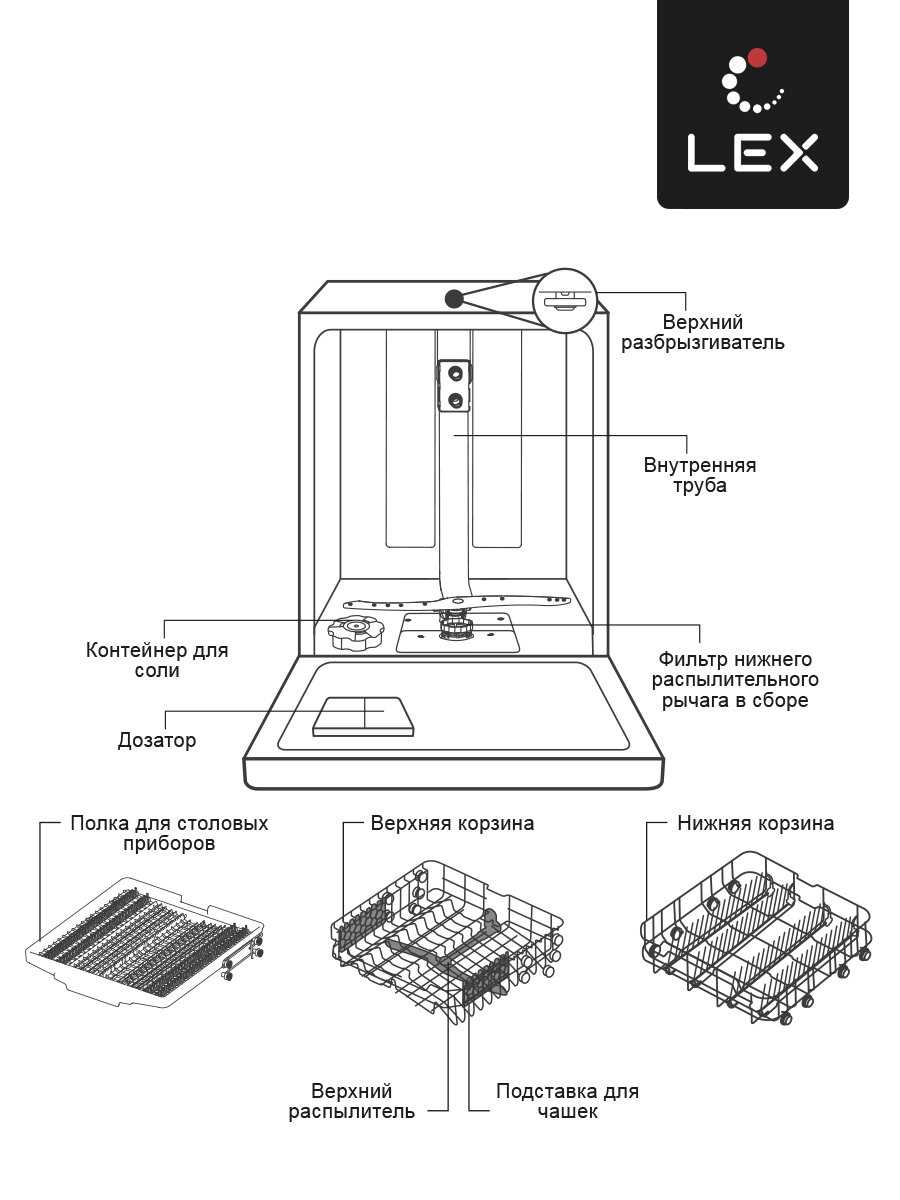 LEX

Верхний разбрызгиватель

Внутренняя труба

Контейнер для соли

Фильтр нижнего распылительного рычага в сборе

Дозатор

Полка для столовых приборов

Верхняя корзина

Нижняя корзина

Верхний распылитель

Подставка для чашек